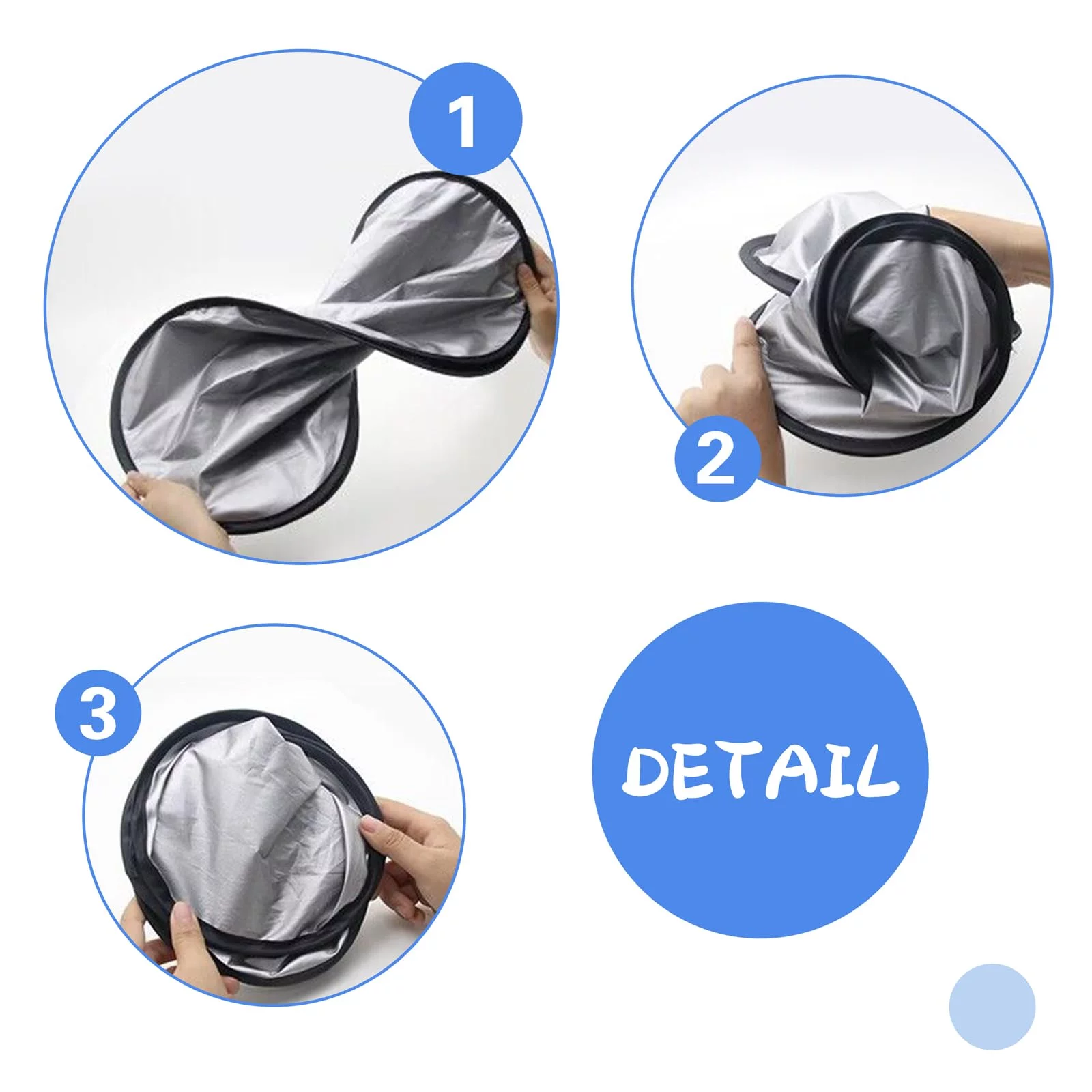 1

2

3

DETAIL