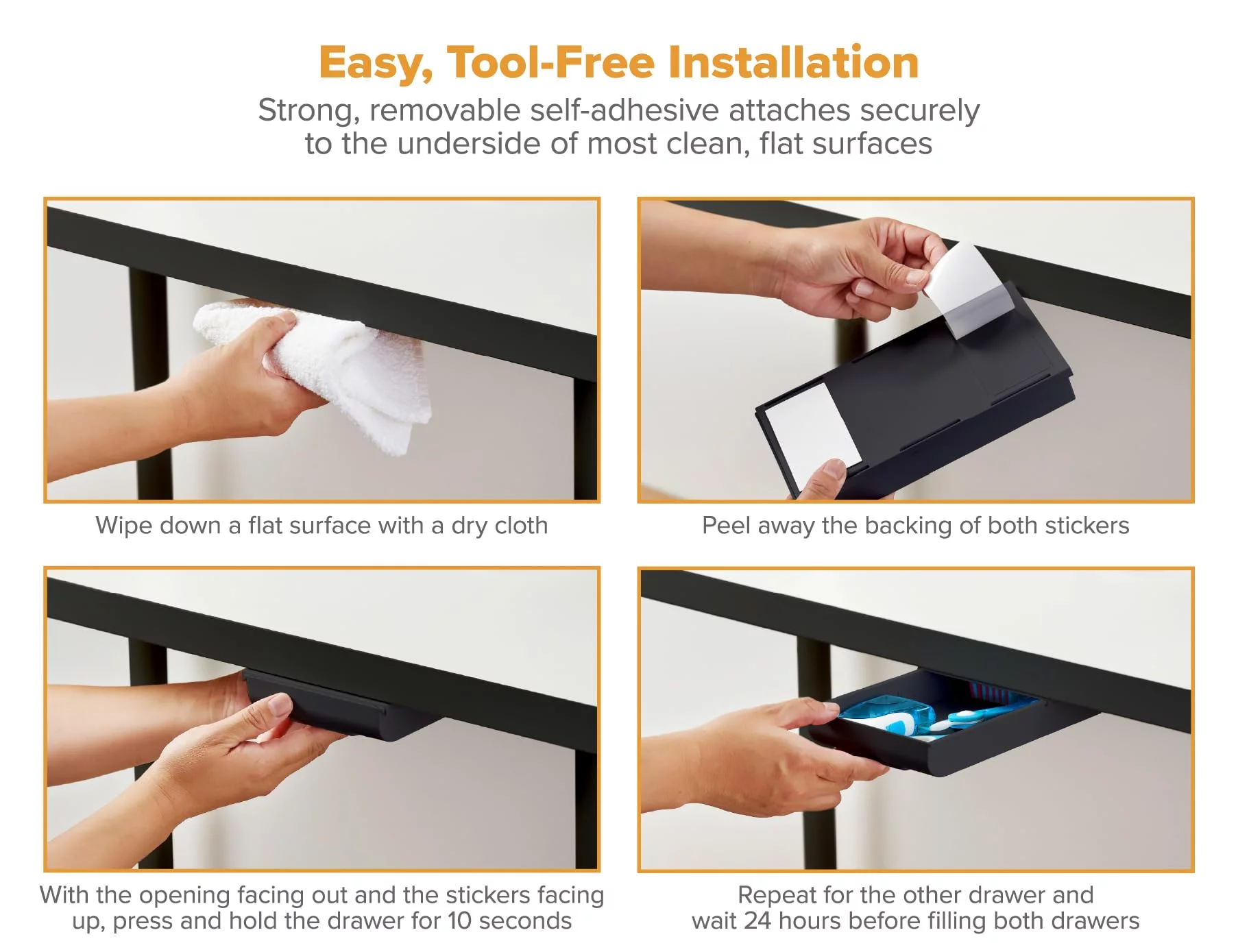 Easy, Tool-Free Installation

Strong, removable self-adhesive attaches securely to the underside of most clean, flat surfaces

Wipe down a flat surface with a dry cloth

Peel away the backing of both stickers

With the opening facing out and the stickers facing up, press and hold the drawer for 10 seconds

Repeat for the other drawer and wait 24 hours before filling both drawers