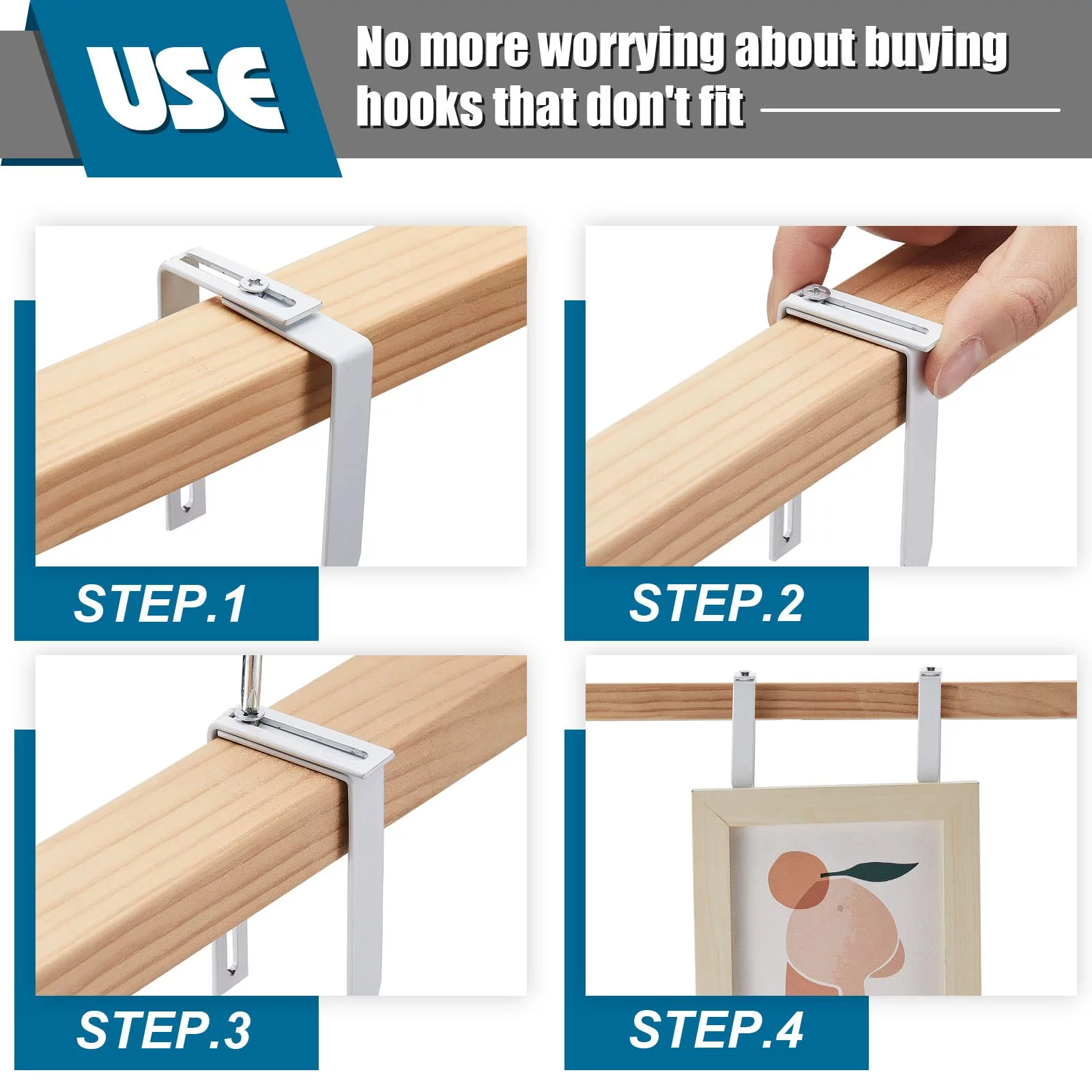 USE

No more worrying about buying hooks that don't fit

STEP.1

STEP.2

STEP.3

STEP.4