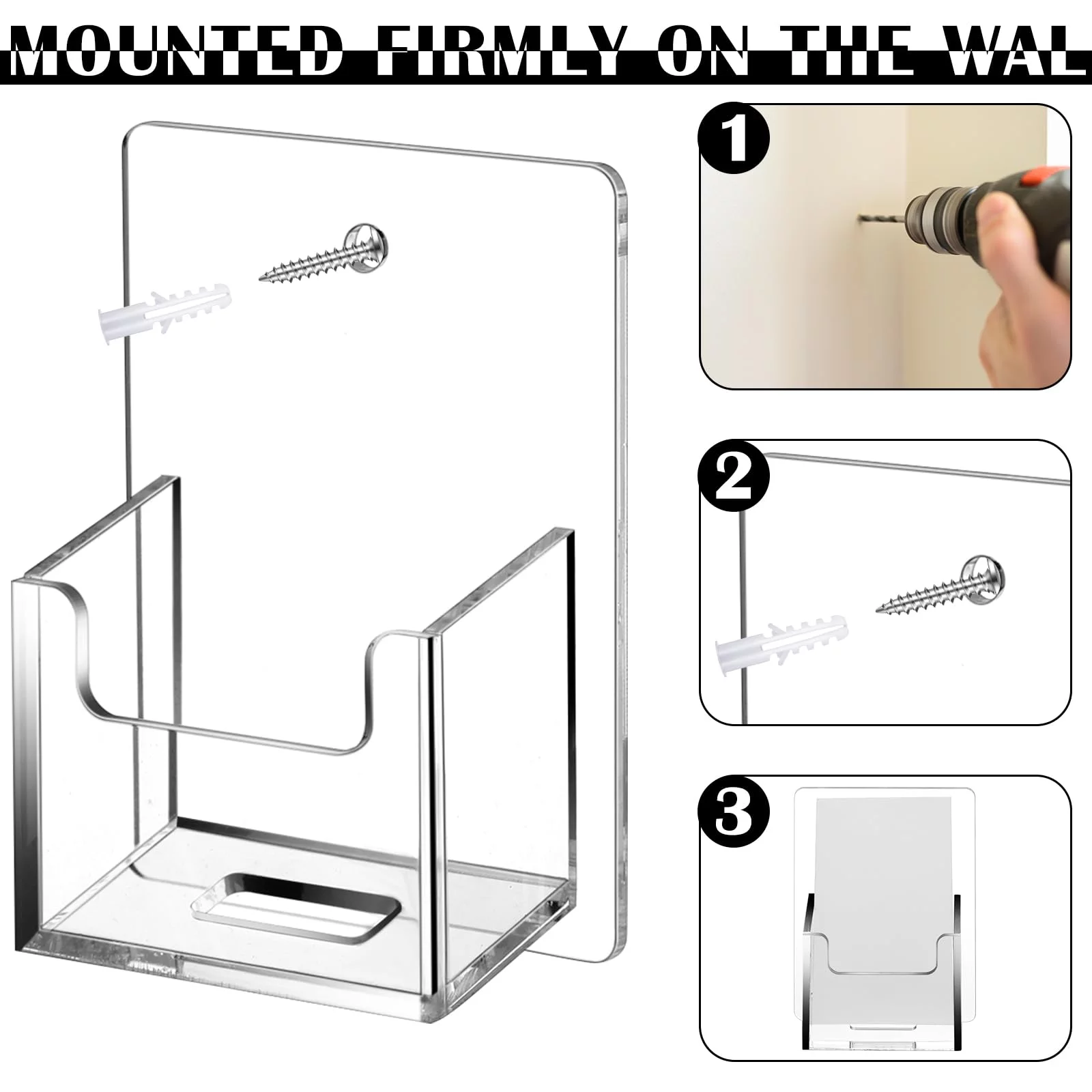 MOUNTED FIRMLY ON THE WAL

1

2

3