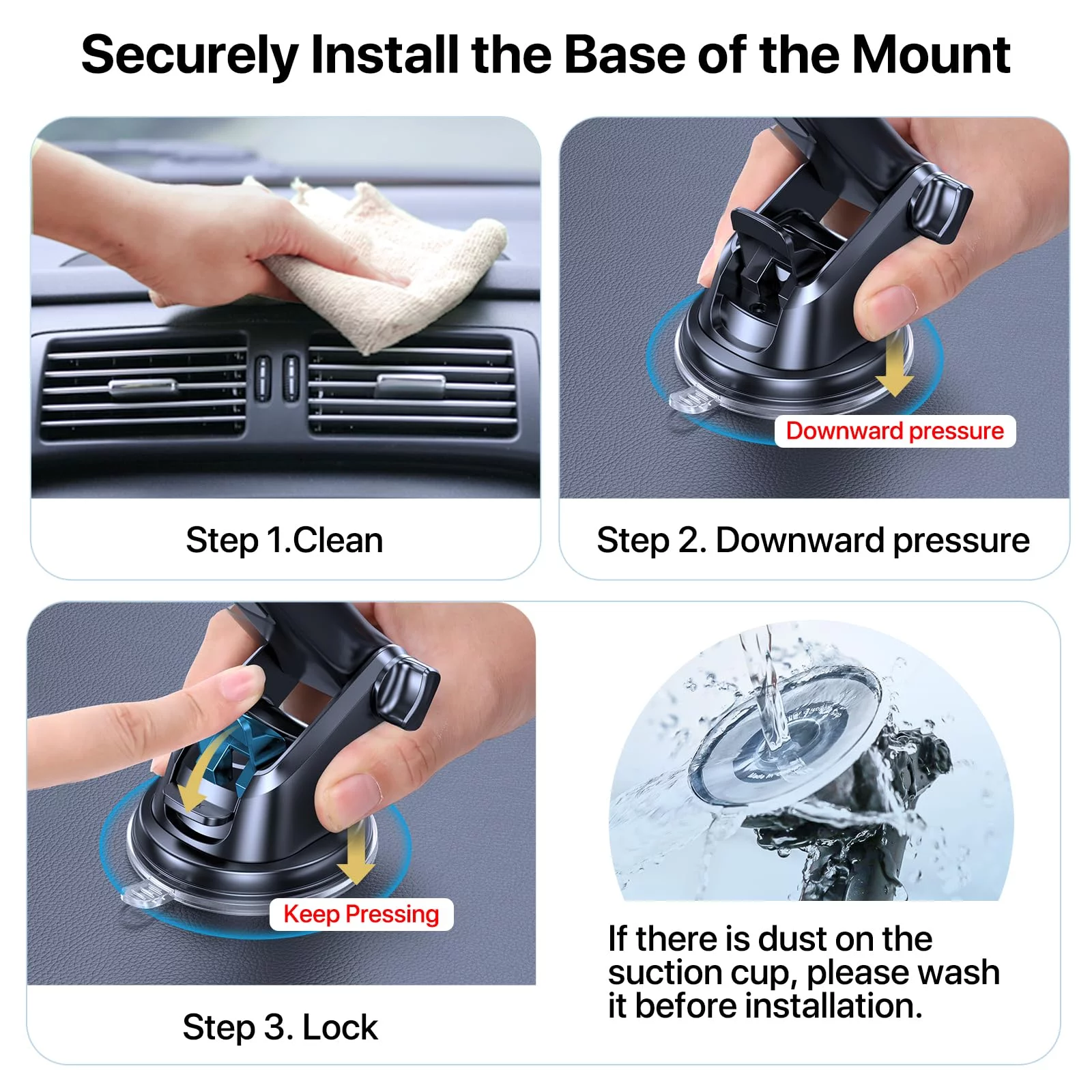 Securely Install the Base of the Mount

Step 1.Clean

Downward pressure

Step 2. Downward pressure

Keep Pressing

Step 3. Lock

If there is dust on the suction cup, please wash it before installation.