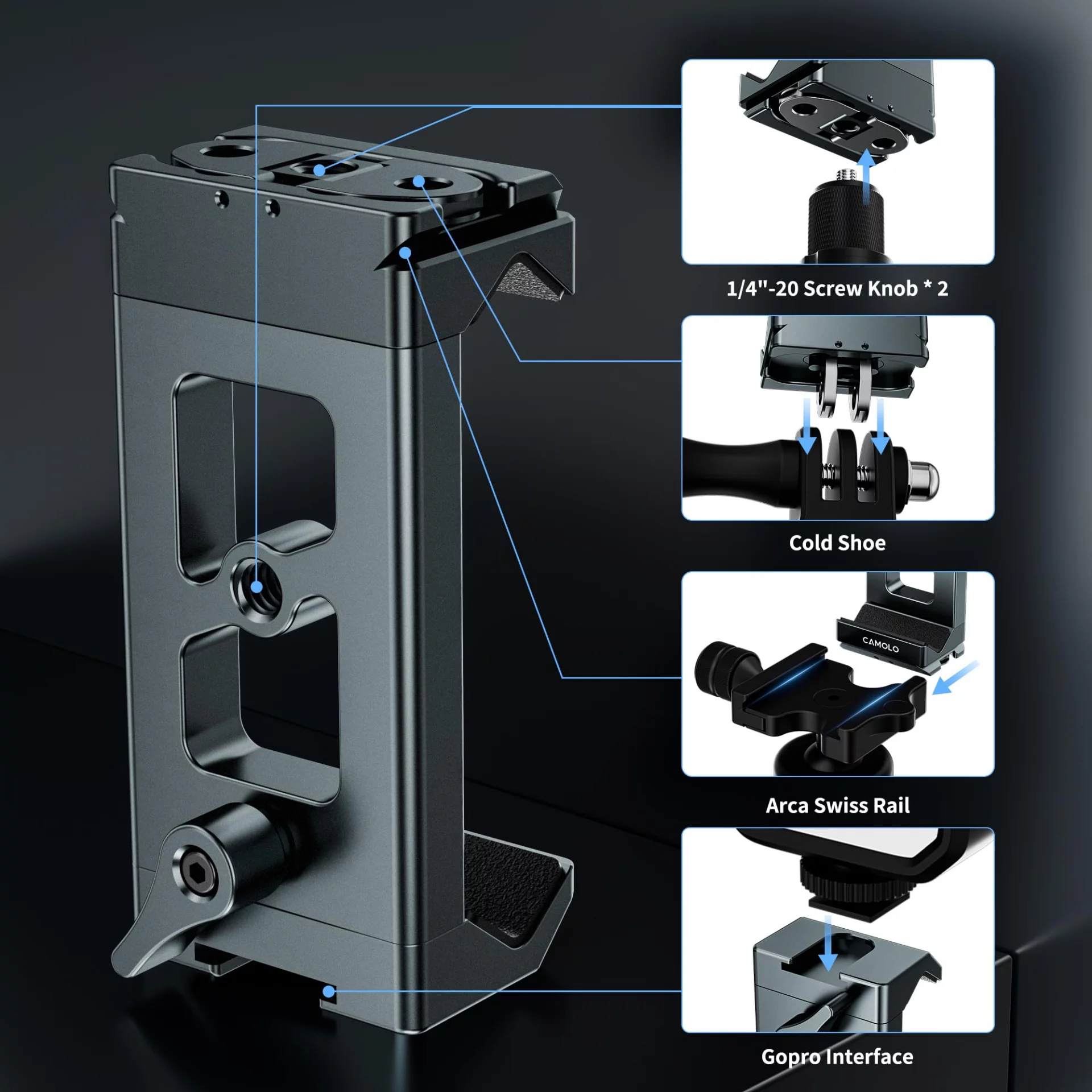 1/4"-20 Screw Knob * 2

Cold Shoe

CAMOLO

Arca Swiss Rail

Gopro Interface