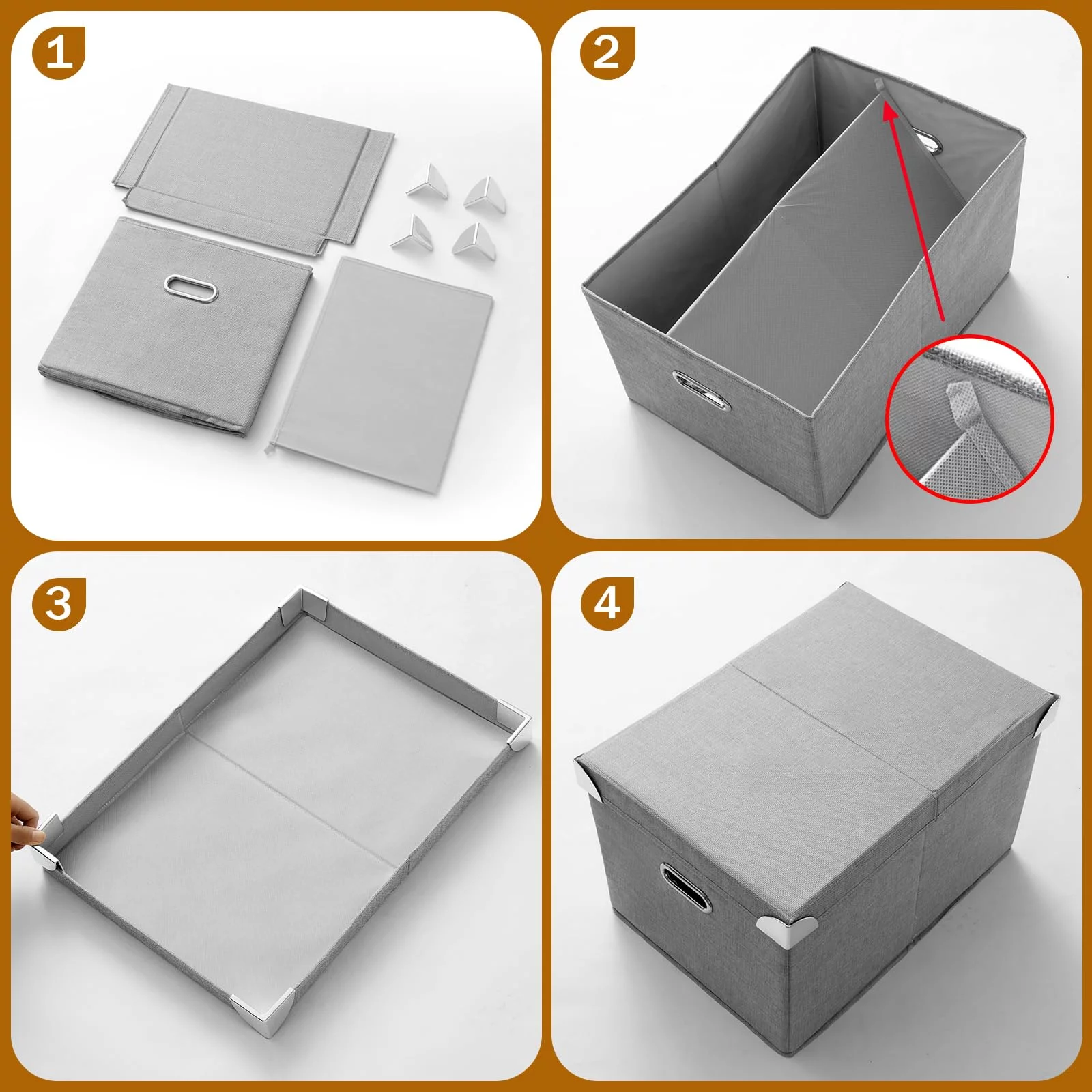 1

2

3

4