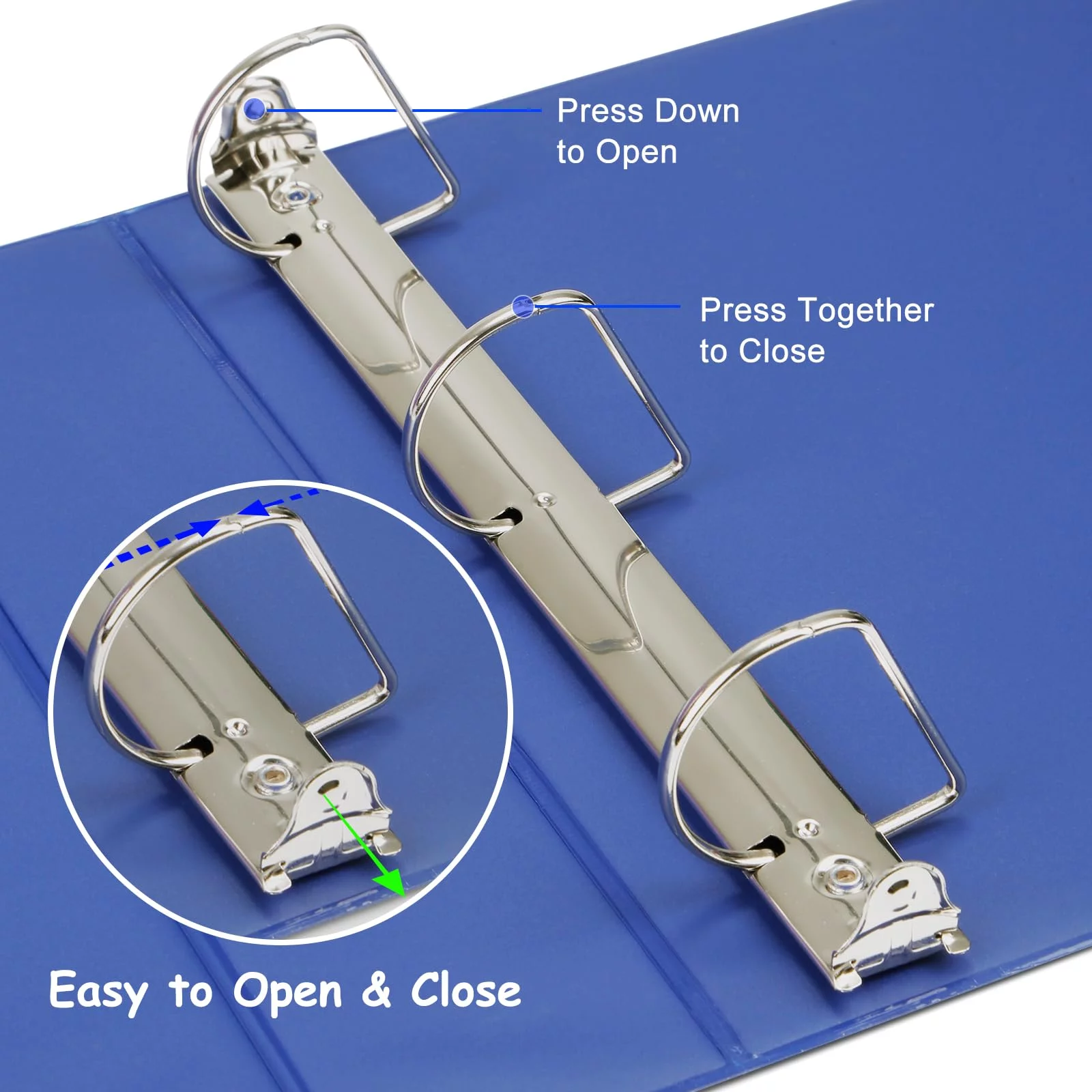 Press Down to Open

Press Together to Close

Easy to Open & Close