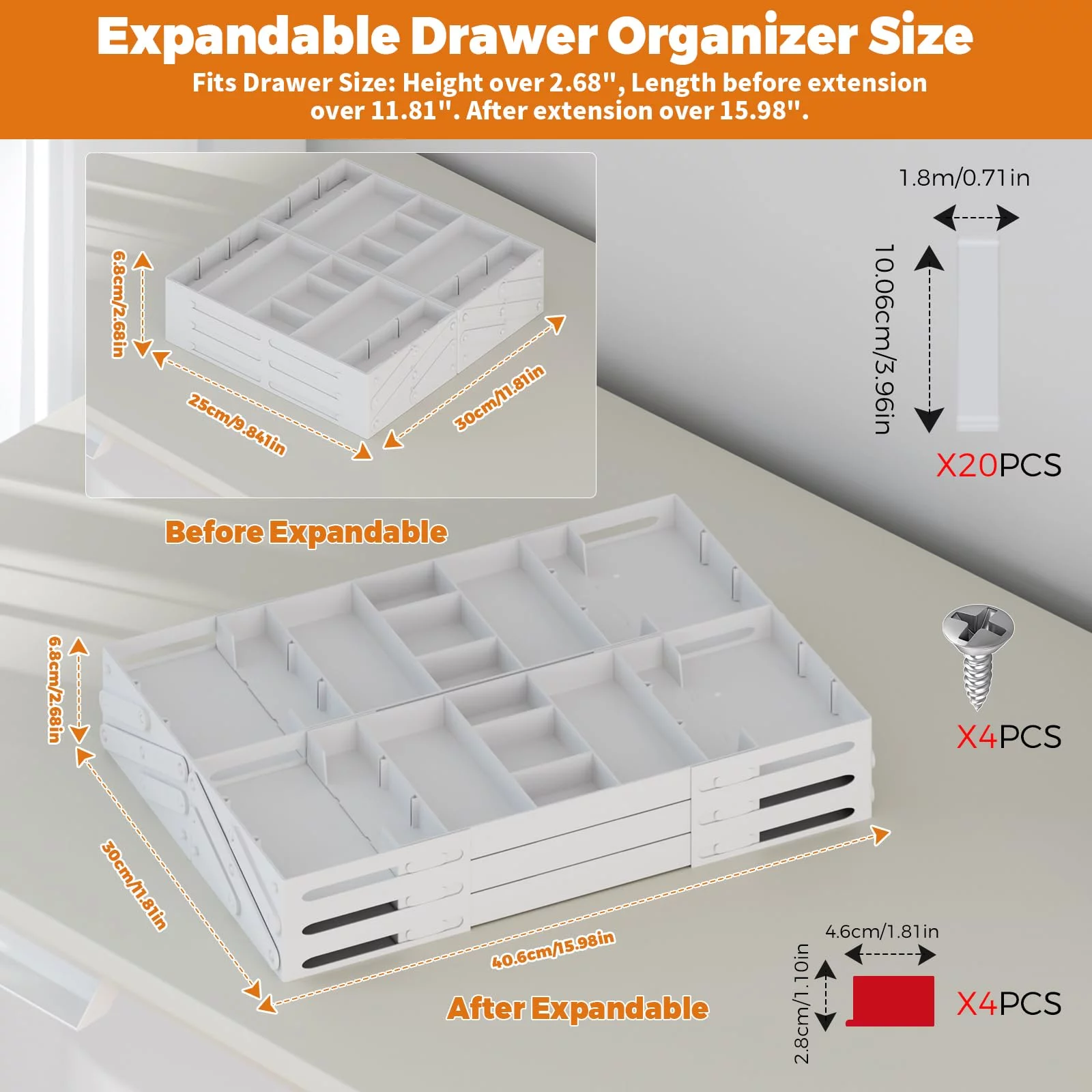 Expandable Drawer Organizer Size

Fits Drawer Size: Height over 2.68", Length before extension over 11.81". After extension over 15.98".

6.8cm/2.68in

25cm/9.841in

30cm/11.81in

Before Expandable

1.8m/0.71in

10.06cm/3.96in

X20PCS

X4PCS

6.8cm/2.68in

30cm/11.81in

40.6cm/15.98in

After Expandable

4.6cm/1.81in

2.8cm/1.10in

X4PCS