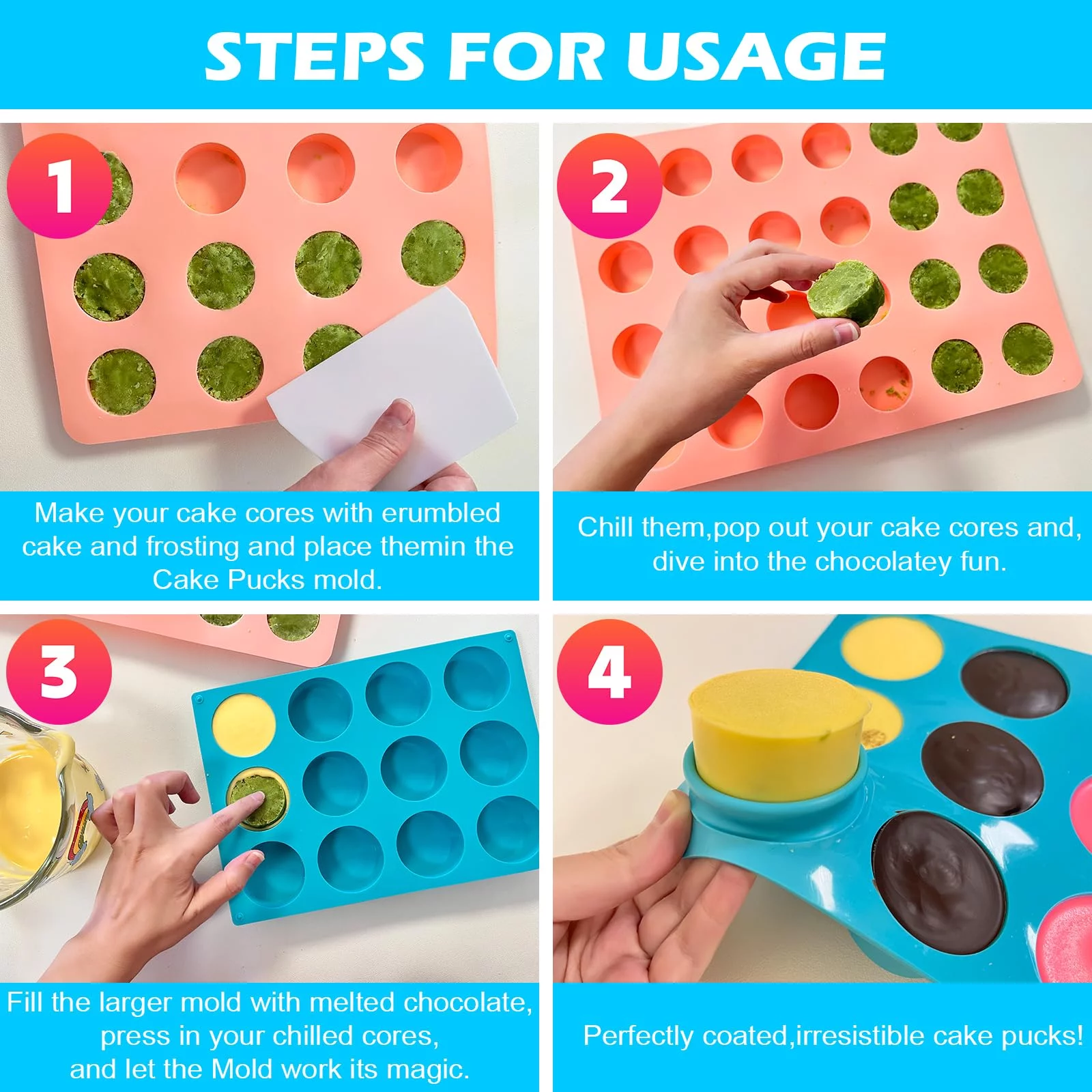 STEPS FOR USAGE

1

Make your cake cores with erumbled cake and frosting and place themin the Cake Pucks mold.

2

Chill them,pop out your cake cores and, dive into the chocolatey fun.

3

Fill the larger mold with melted chocolate, press in your chilled cores, and let the Mold work its magic.

4

Perfectly coated,irresistible cake pucks!