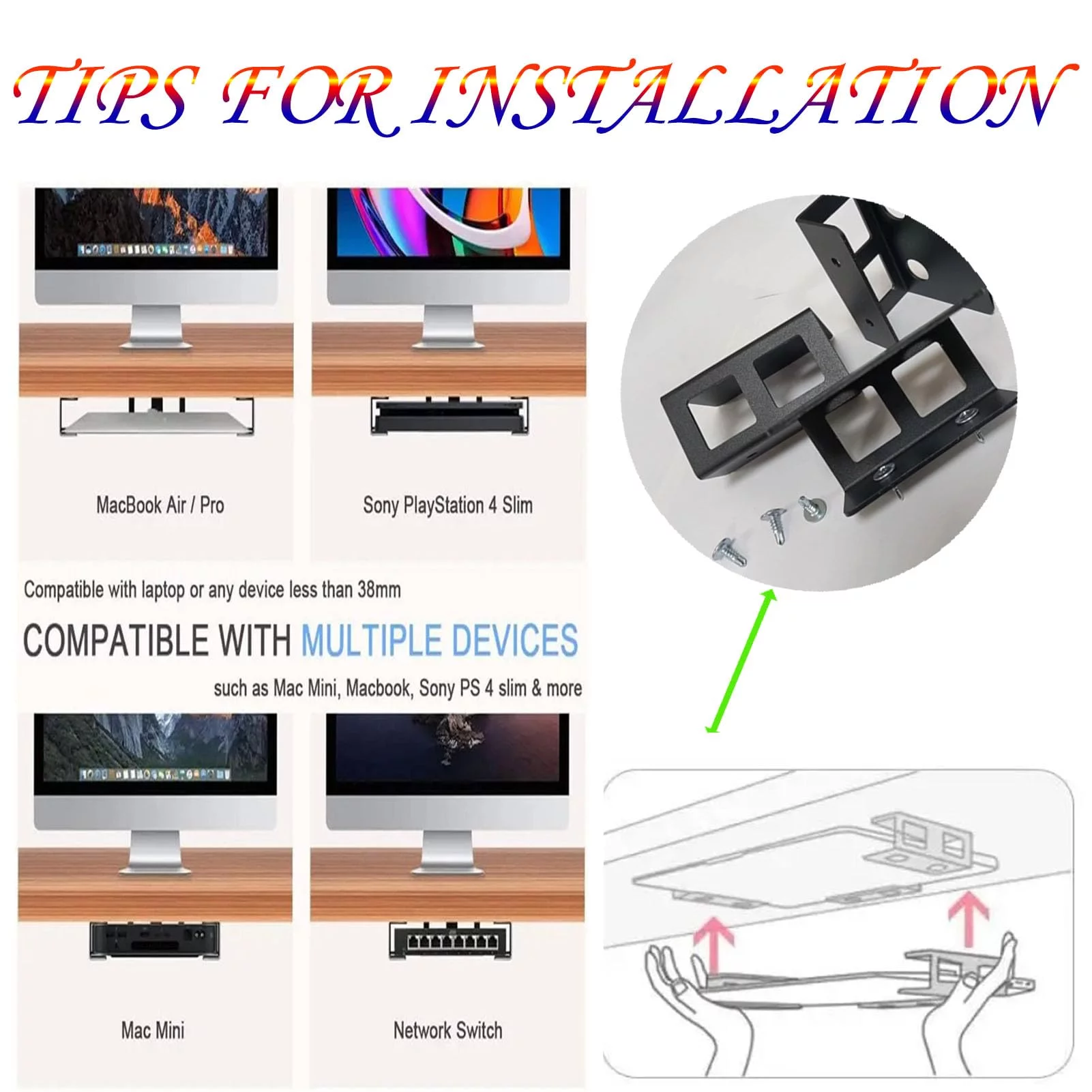 TIPS FOR INSTALLATION

MacBook Air / Pro

Sony PlayStation 4 Slim

Compatible with laptop or any device less than 38mm

COMPATIBLE WITH MULTIPLE DEVICES

such as Mac Mini, Macbook, Sony PS 4 slim & more

Mac Mini

Network Switch