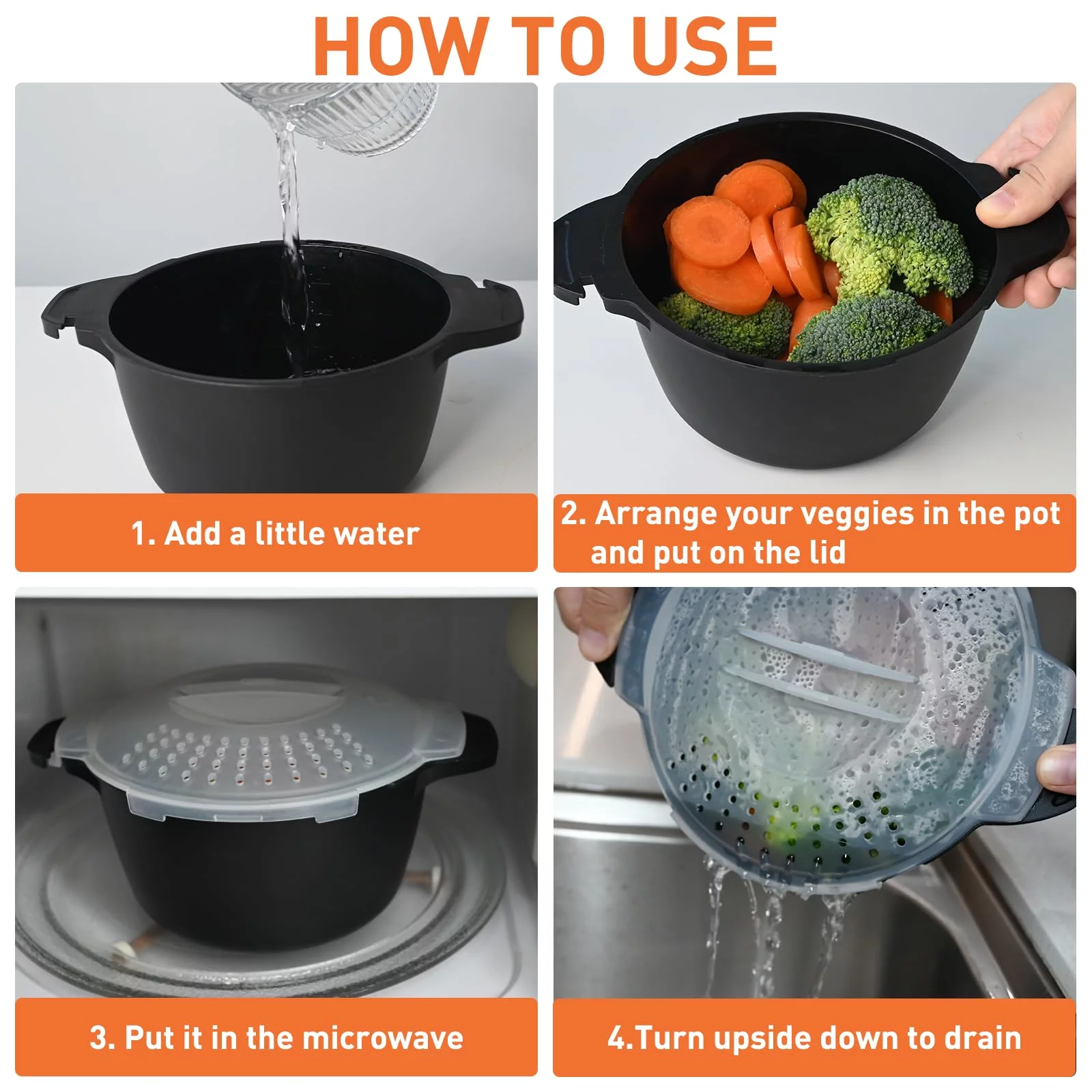 HOW TO USE

1. Add a little water

2. Arrange your veggies in the pot and put on the lid

3. Put it in the microwave

4.Turn upside down to drain