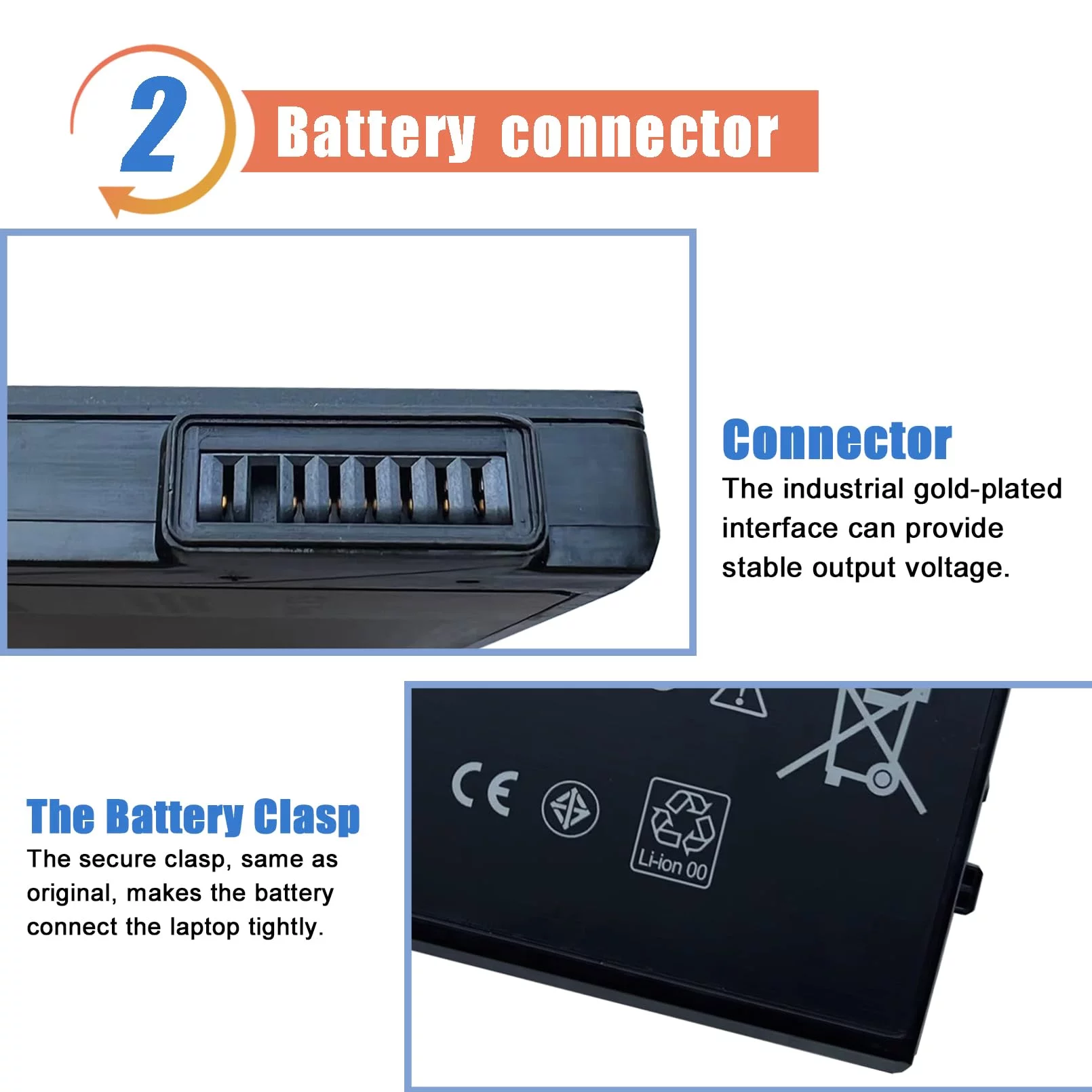 2
Battery connector

Connector
The industrial gold-plated interface can provide stable output voltage.

The Battery Clasp
The secure clasp, same as original, makes the battery connect the laptop tightly.

CE
Li-ion 00