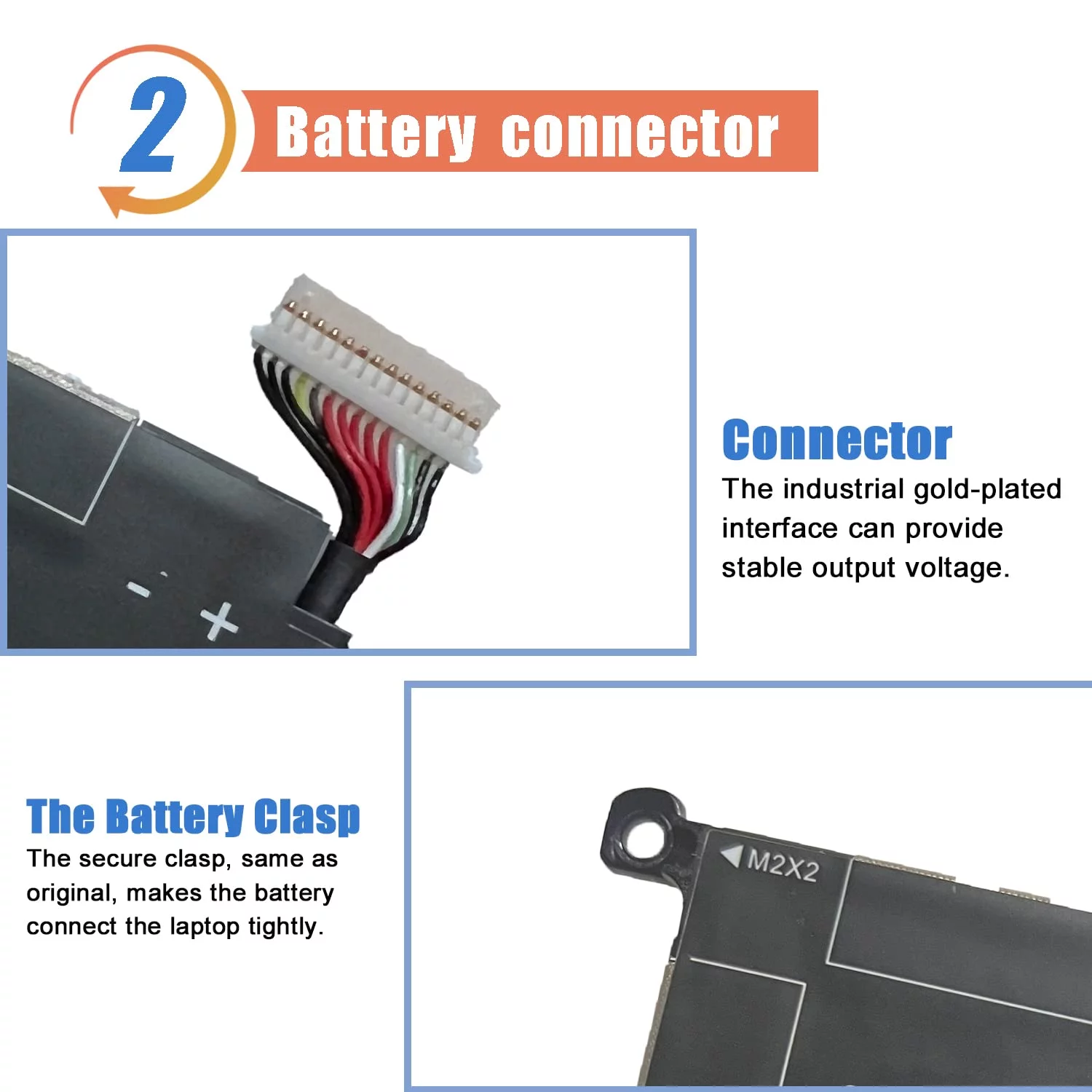 2 Battery connector

- +

Connector
The industrial gold-plated interface can provide stable output voltage.

The Battery Clasp
The secure clasp, same as original, makes the battery connect the laptop tightly.

M2X2