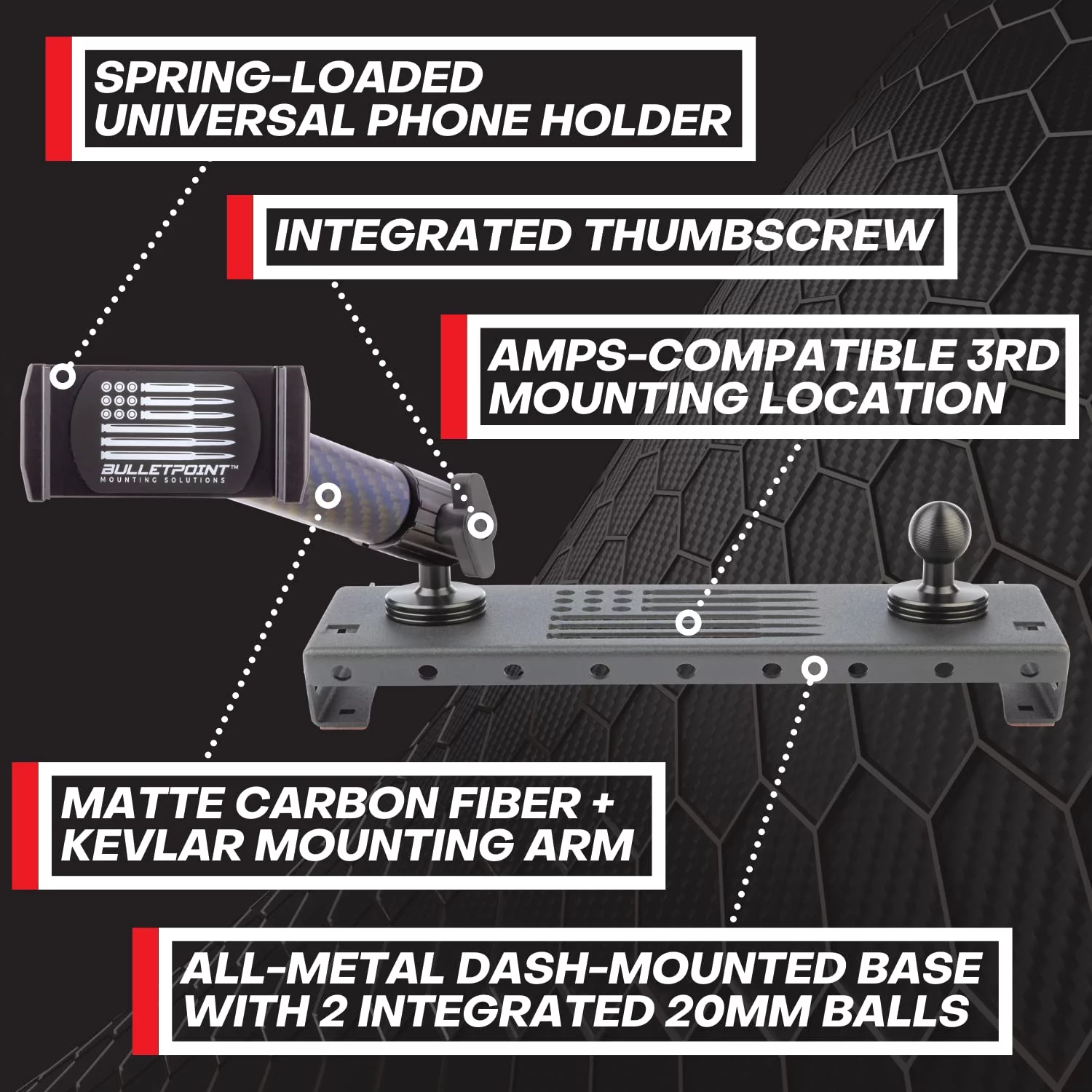 SPRING-LOADED UNIVERSAL PHONE HOLDER

INTEGRATED THUMBSCREW

AMPS-COMPATIBLE 3RD MOUNTING LOCATION

BULLETPOINT™
MOUNTING SOLUTIONS

MATTE CARBON FIBER + KEVLAR MOUNTING ARM

ALL-METAL DASH-MOUNTED BASE WITH 2 INTEGRATED 20MM BALLS