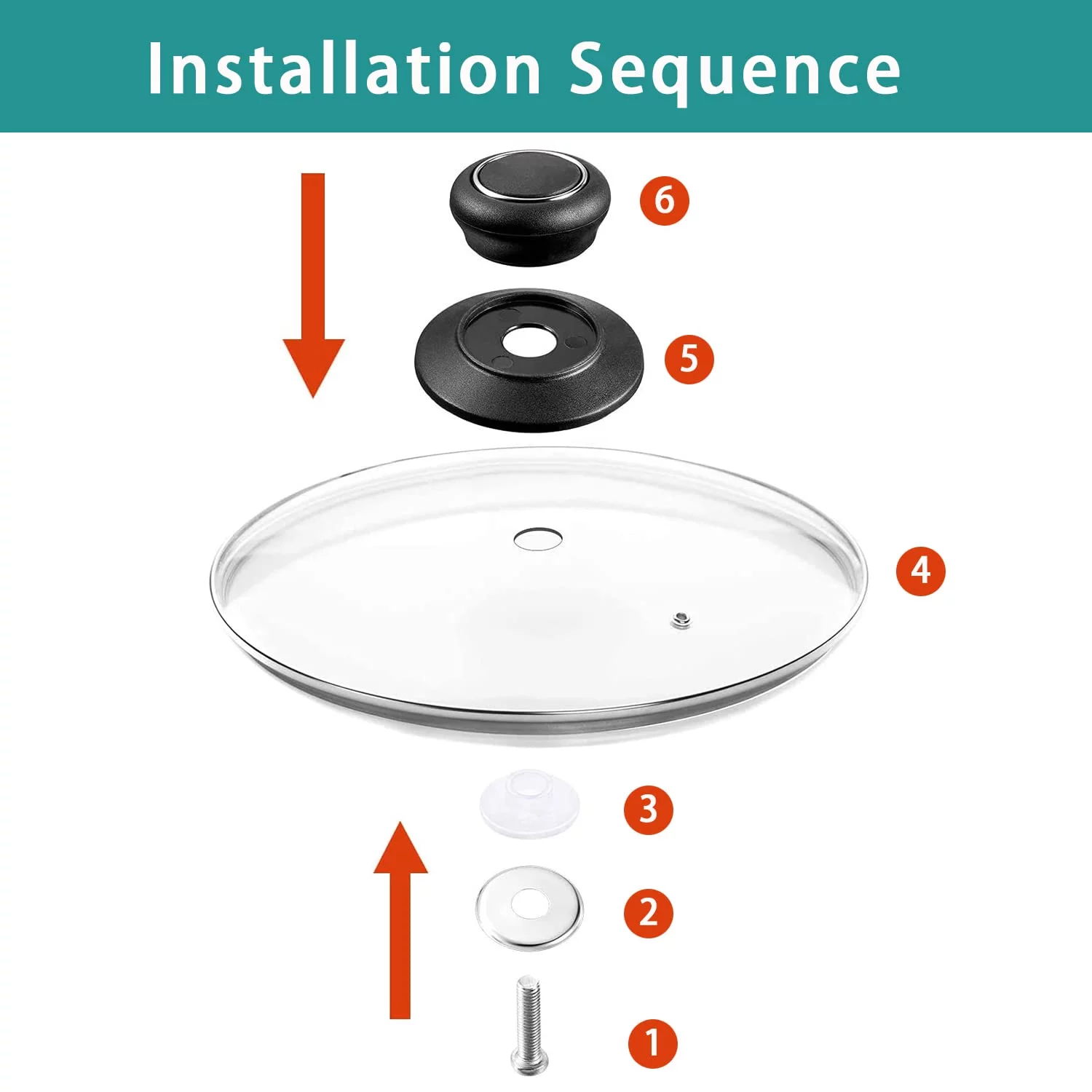 Installation Sequence

6

5

4

3

2

1