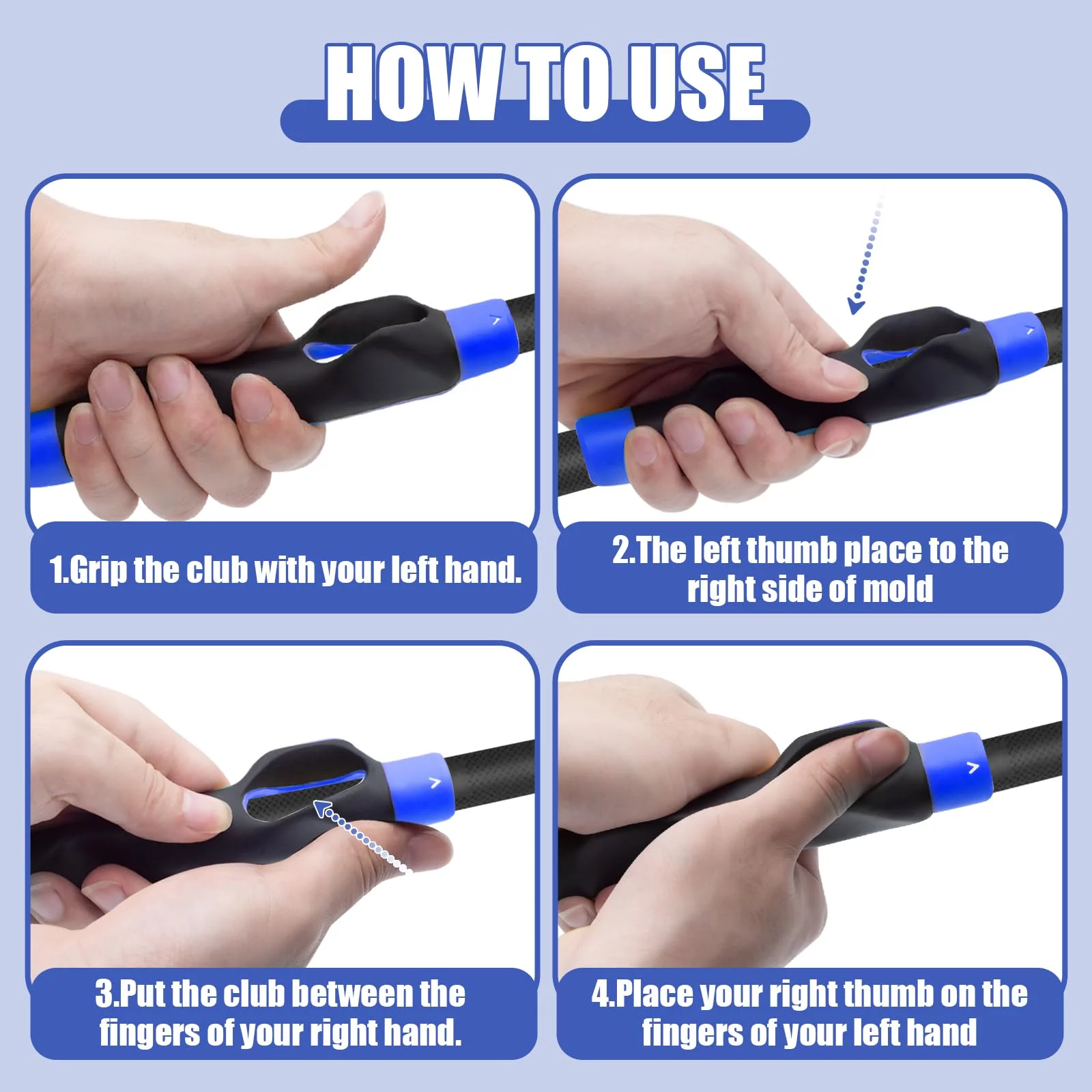 HOW TO USE

1.Grip the club with your left hand.

2.The left thumb place to the right side of mold

3.Put the club between the fingers of your right hand.

4.Place your right thumb on the fingers of your left hand