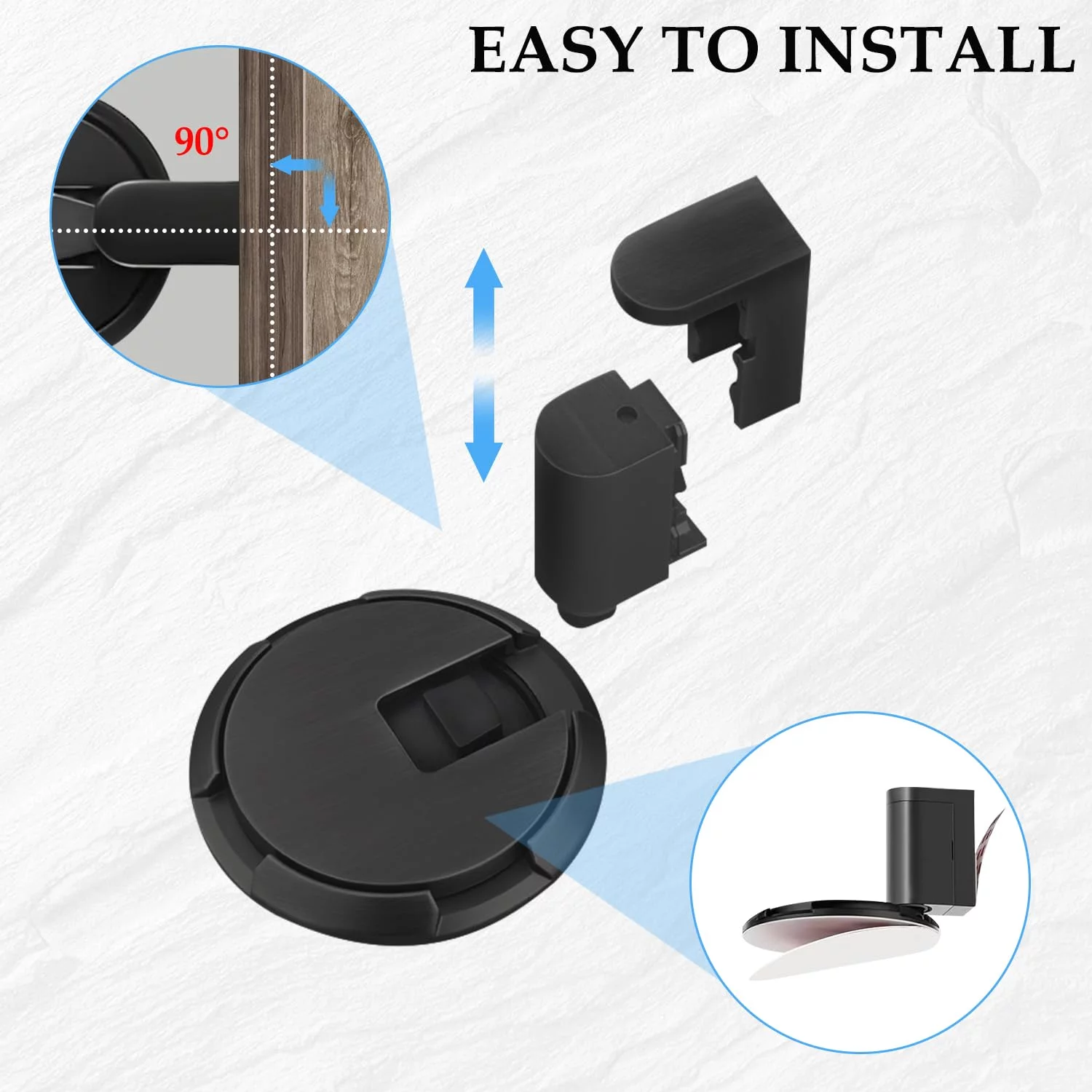 EASY TO INSTALL

90°