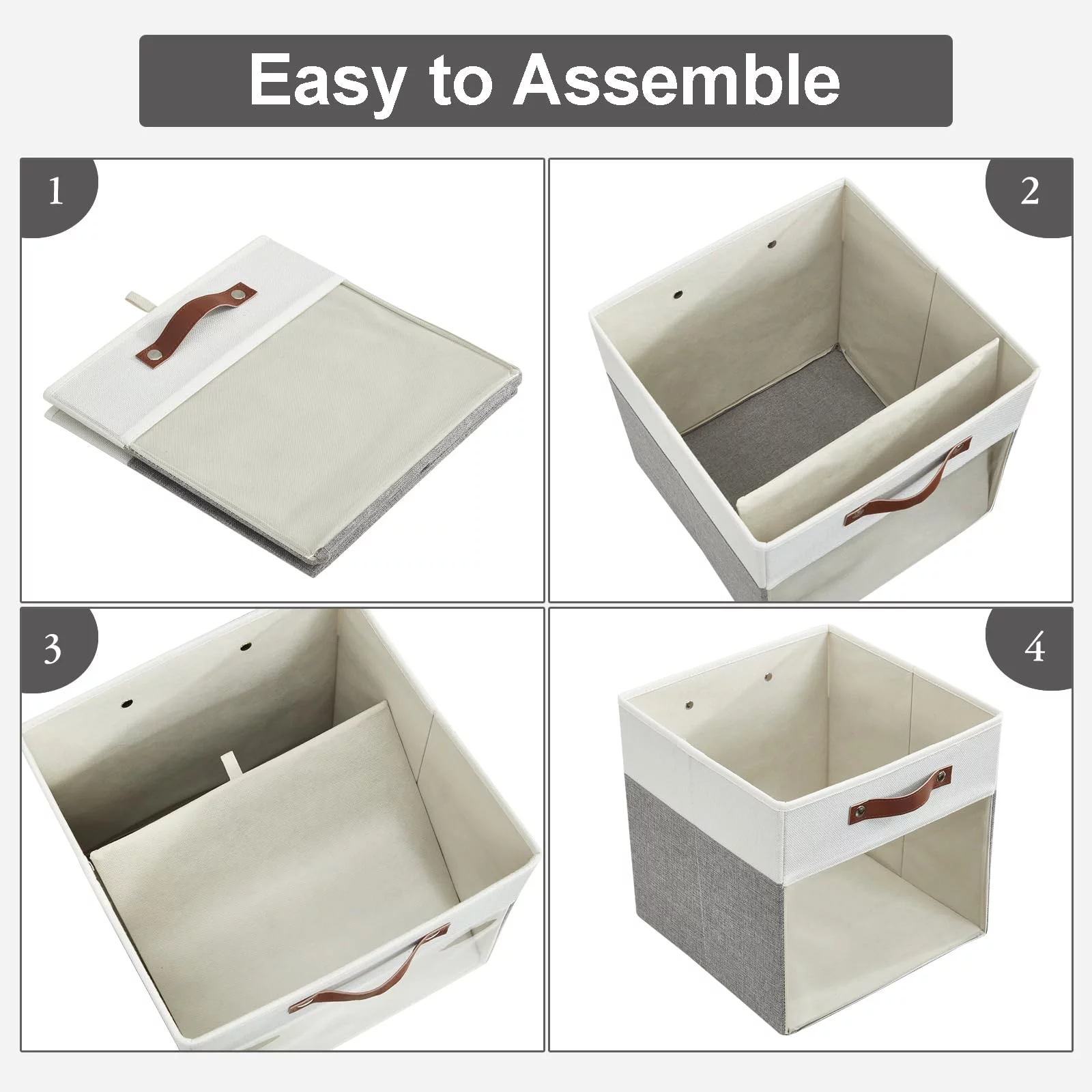 Easy to Assemble

1

2

3

4