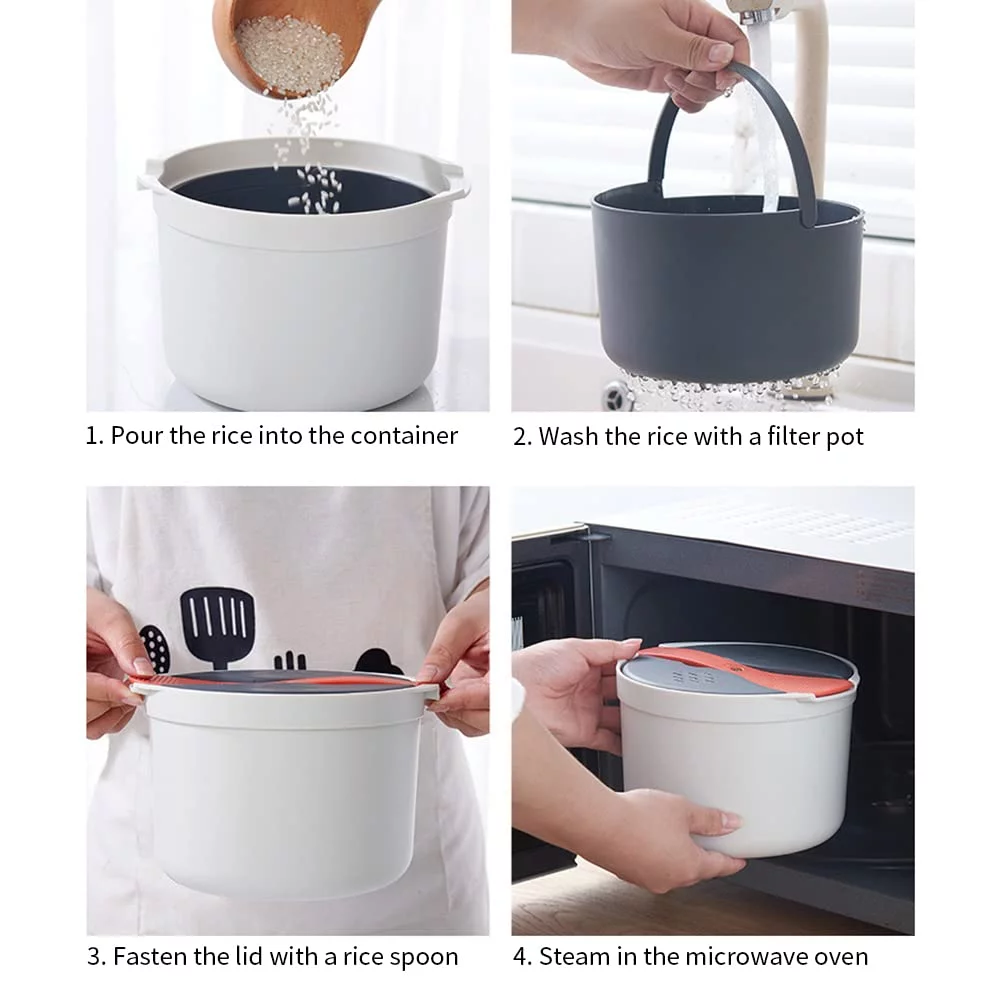 1. Pour the rice into the container

2. Wash the rice with a filter pot

3. Fasten the lid with a rice spoon

4. Steam in the microwave oven