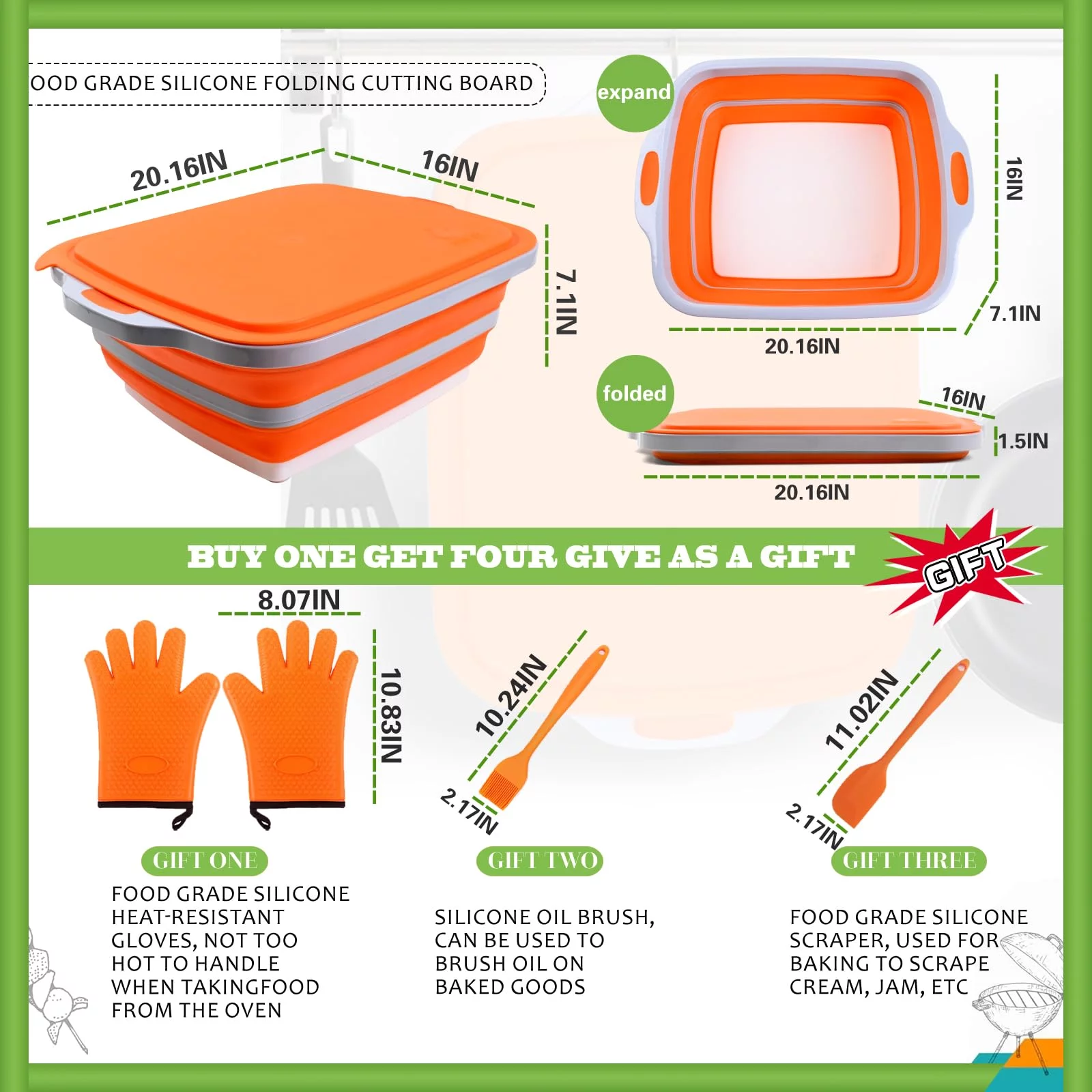 OOD GRADE SILICONE FOLDING CUTTING BOARD

20.16IN

16IN

7.1IN

expand

16IN

7.1IN

20.16IN

folded

16IN

1.5IN

20.16IN

BUY ONE GET FOUR GIVE AS A GIFT

GIFT

8.07IN

10.83IN

10.24IN

2.17IN

11.02IN

2.17IN

GIFT ONE

FOOD GRADE SILICONE HEAT-RESISTANT GLOVES, NOT TOO HOT TO HANDLE WHEN TAKINGFOOD FROM THE OVEN

GIFT TWO

SILICONE OIL BRUSH, CAN BE USED TO BRUSH OIL ON BAKED GOODS

GIFT THREE

FOOD GRADE SILICONE SCRAPER, USED FOR BAKING TO SCRAPE CREAM, JAM, ETC