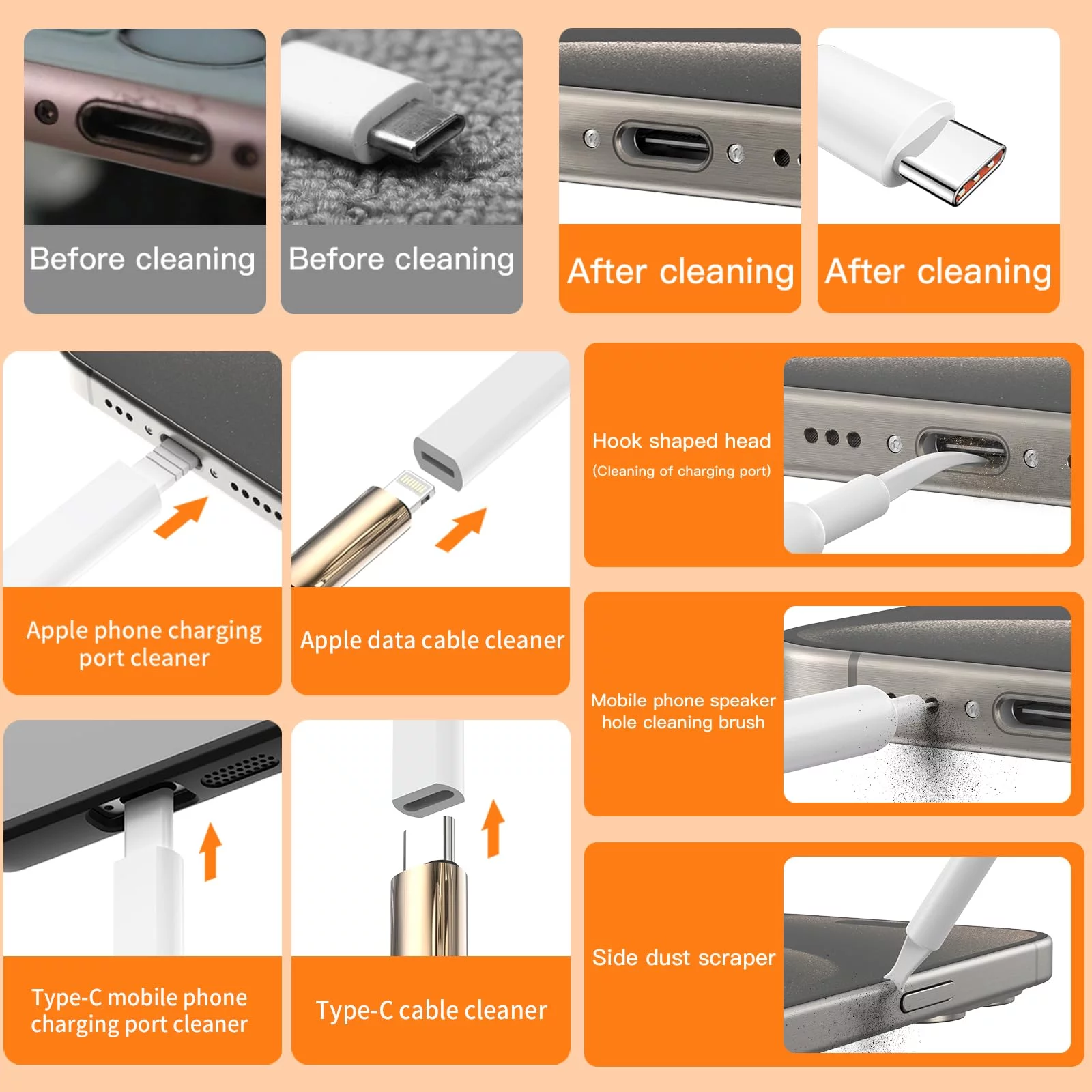 Before cleaning

Before cleaning

After cleaning

After cleaning

Apple phone charging port cleaner

Apple data cable cleaner

Hook shaped head
(Cleaning of charging port)

Mobile phone speaker hole cleaning brush

Type-C mobile phone charging port cleaner

Type-C cable cleaner

Side dust scraper