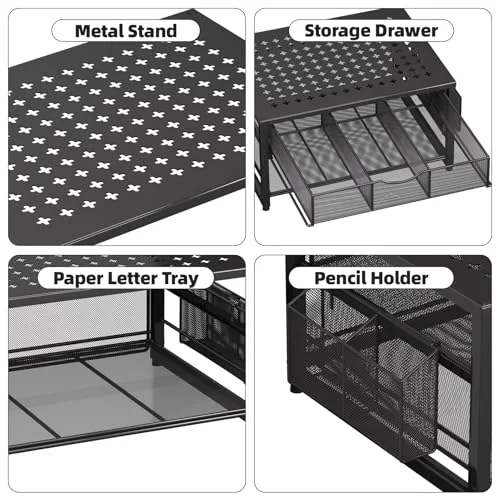 Metal Stand

Storage Drawer

Paper Letter Tray

Pencil Holder