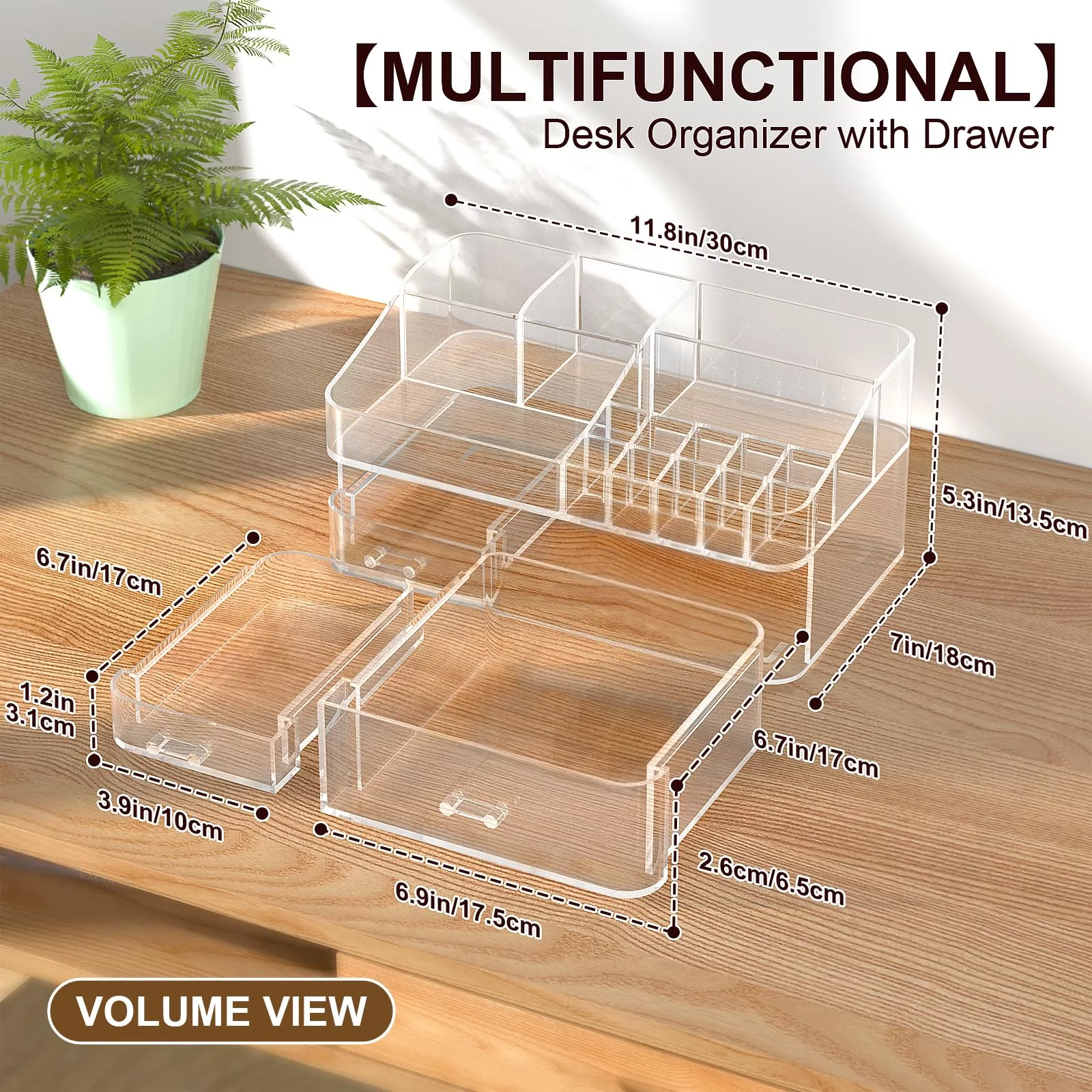 【MULTIFUNCTIONAL】
Desk Organizer with Drawer

11.8in/30cm

5.3in/13.5cm

7in/18cm

6.7in/17cm

1.2in
3.1cm

3.9in/10cm

6.7in/17cm

2.6cm/6.5cm

6.9in/17.5cm

VOLUME VIEW