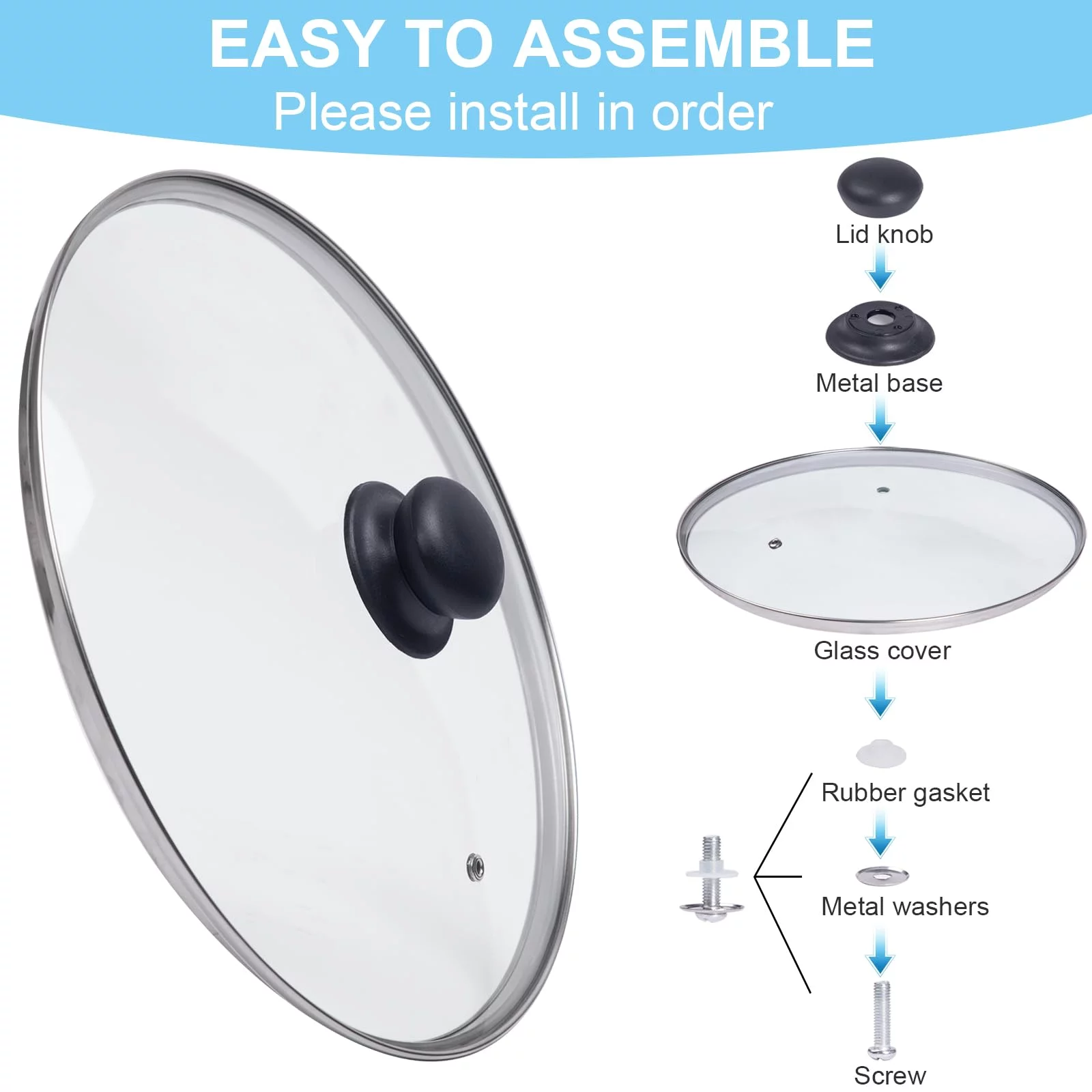 EASY TO ASSEMBLE
Please install in order

Lid knob

Metal base

Glass cover

Rubber gasket

Metal washers

Screw