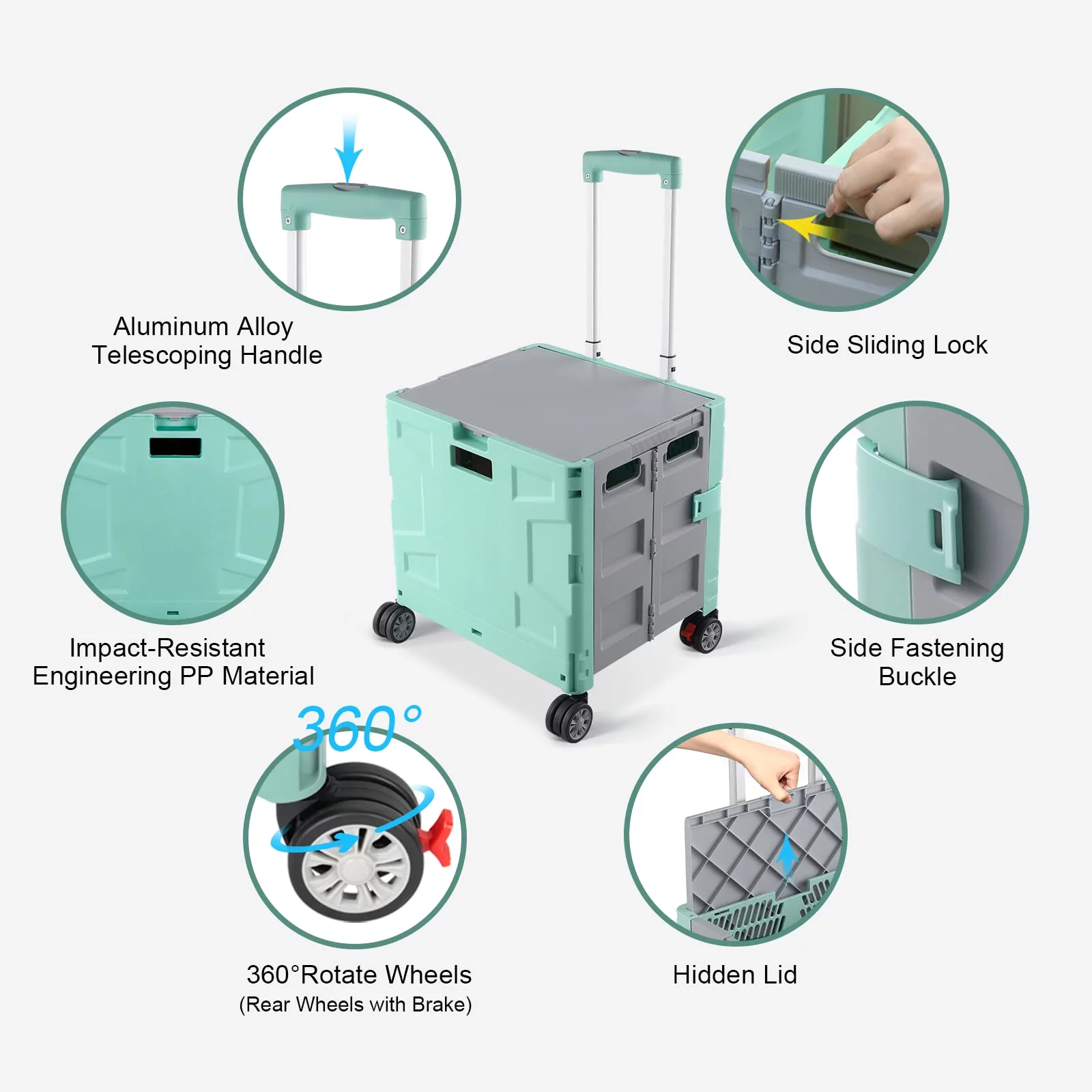 Aluminum Alloy Telescoping Handle

Side Sliding Lock

Impact-Resistant Engineering PP Material

Side Fastening Buckle

360°

360°Rotate Wheels
(Rear Wheels with Brake)

Hidden Lid