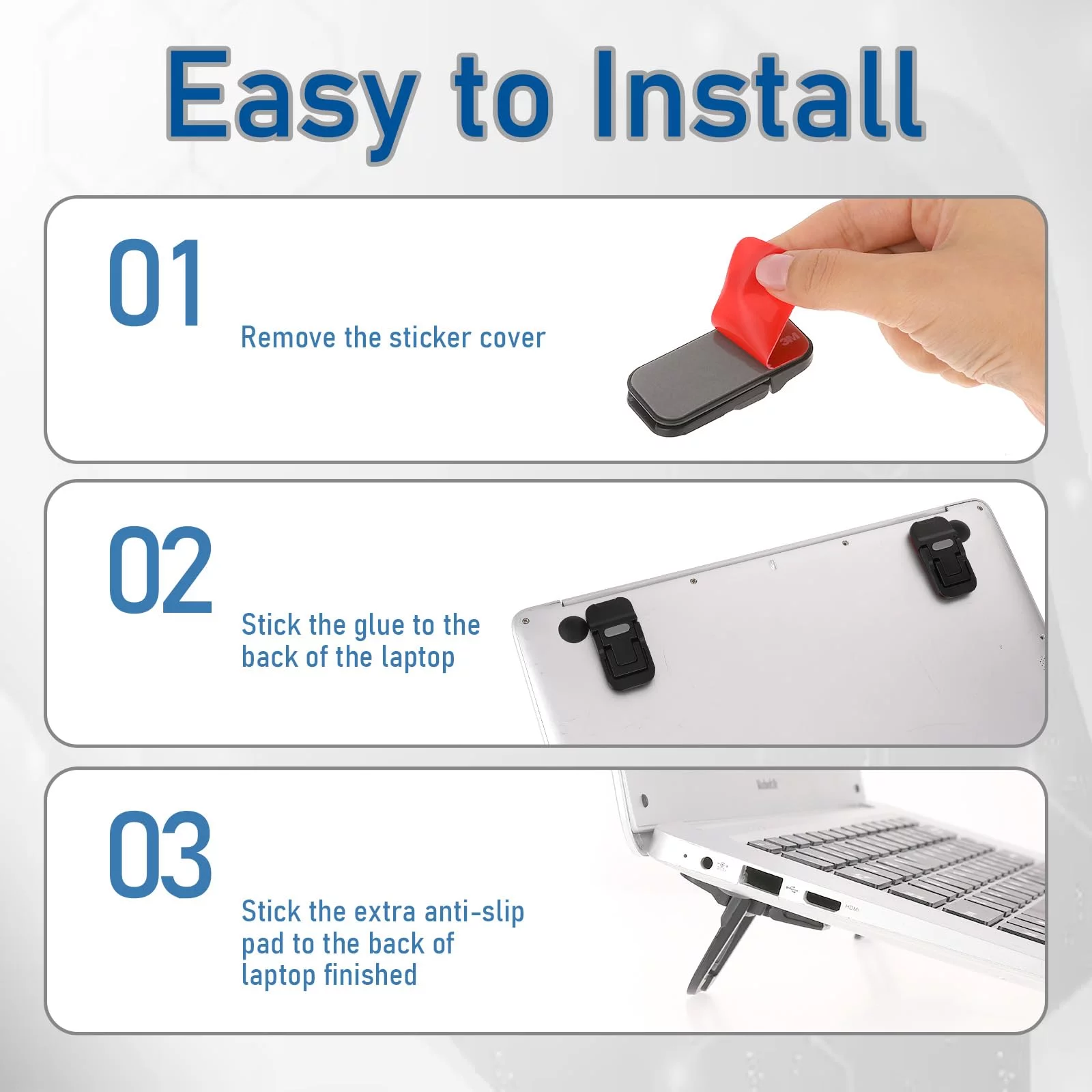 Easy to Install

01

Remove the sticker cover

3M

02

Stick the glue to the back of the laptop

03

Stick the extra anti-slip pad to the back of laptop finished

HDMI