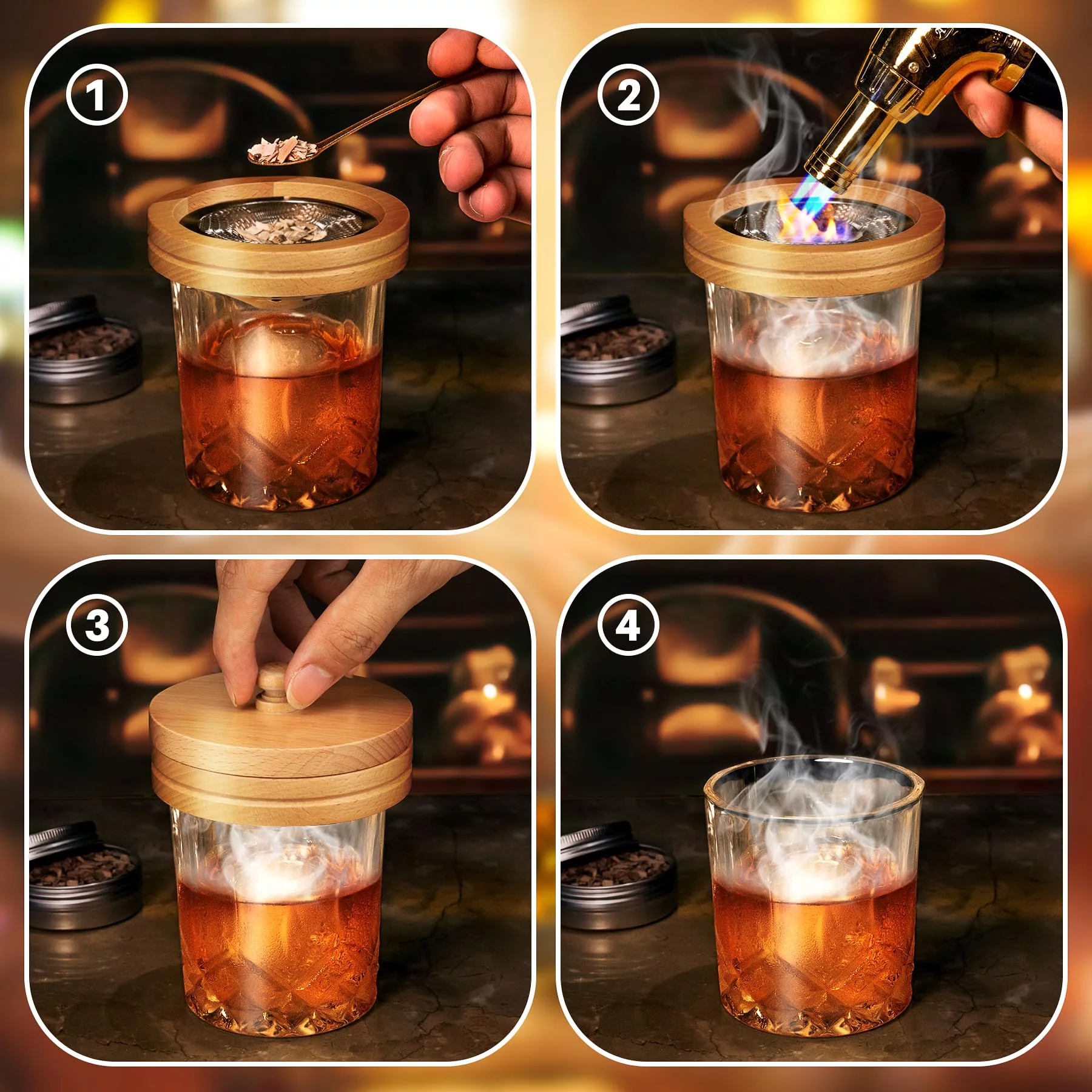 1

2

3

4