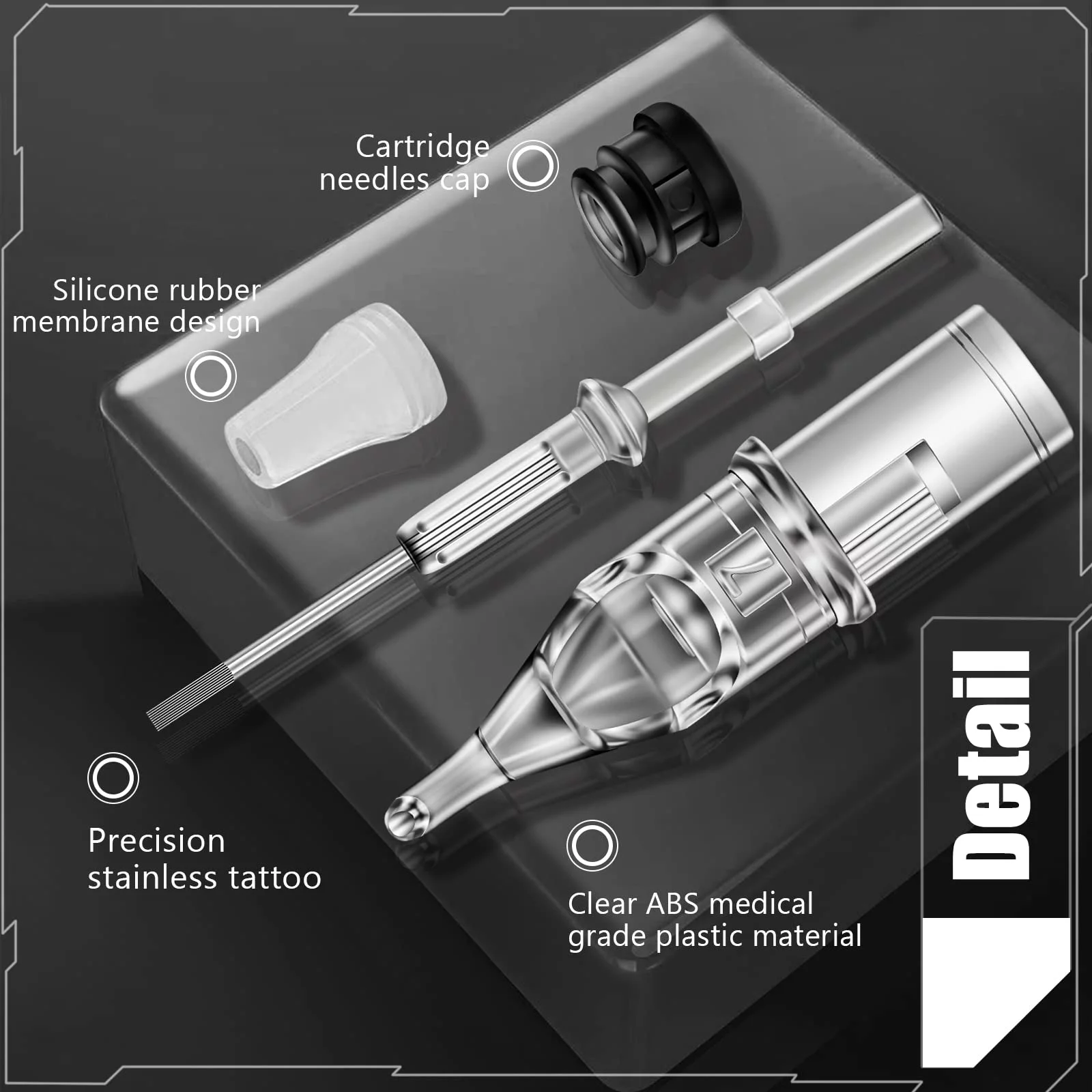 Cartridge needles cap

Silicone rubber membrane design

Precision stainless tattoo

Clear ABS medical grade plastic material

Detail