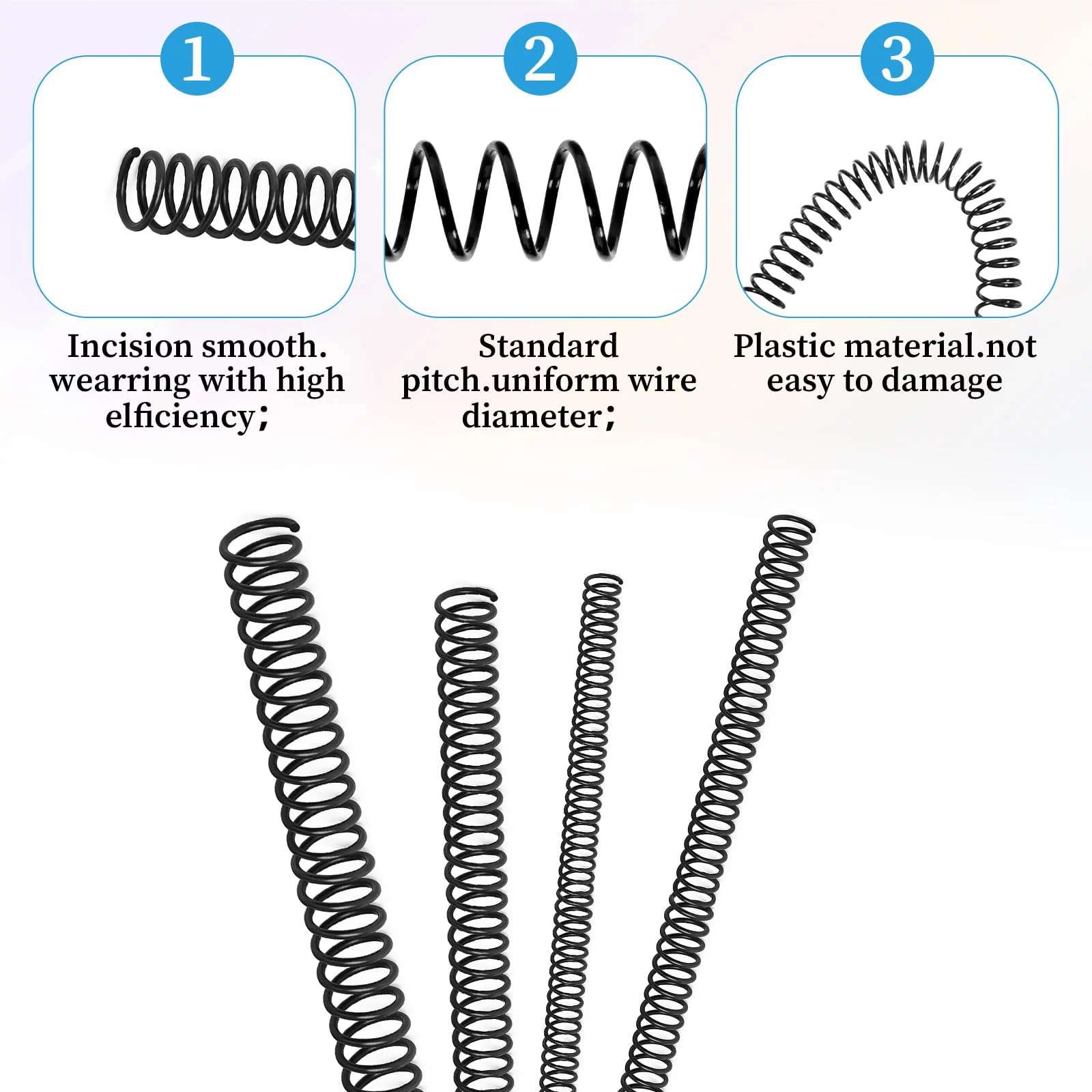 1

Incision smooth. wearring with high elficiency；

2

Standard pitch.uniform wire diameter；

3

Plastic material.not easy to damage