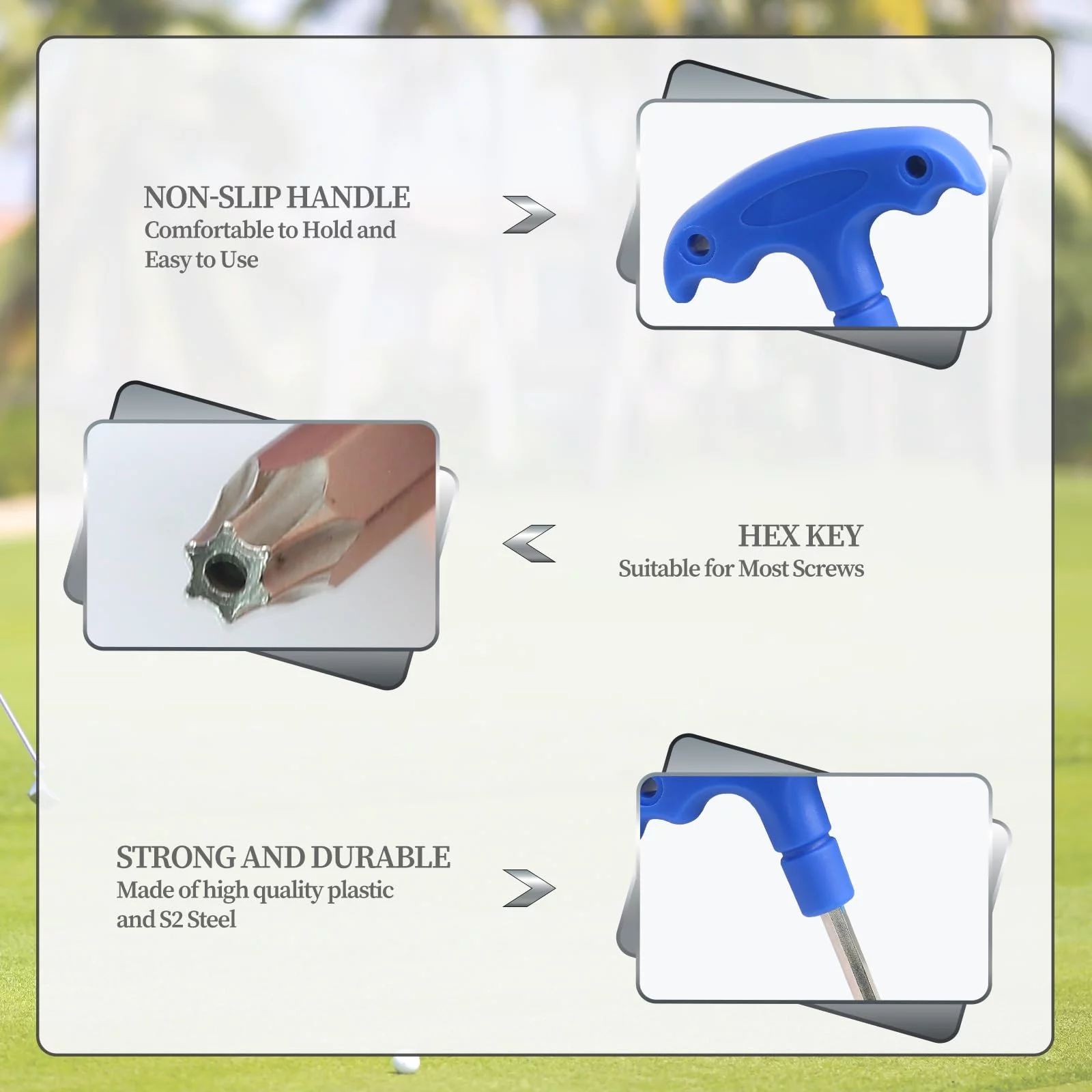 NON-SLIP HANDLE
Comfortable to Hold and Easy to Use

HEX KEY
Suitable for Most Screws

STRONG AND DURABLE
Made of high quality plastic and S2 Steel