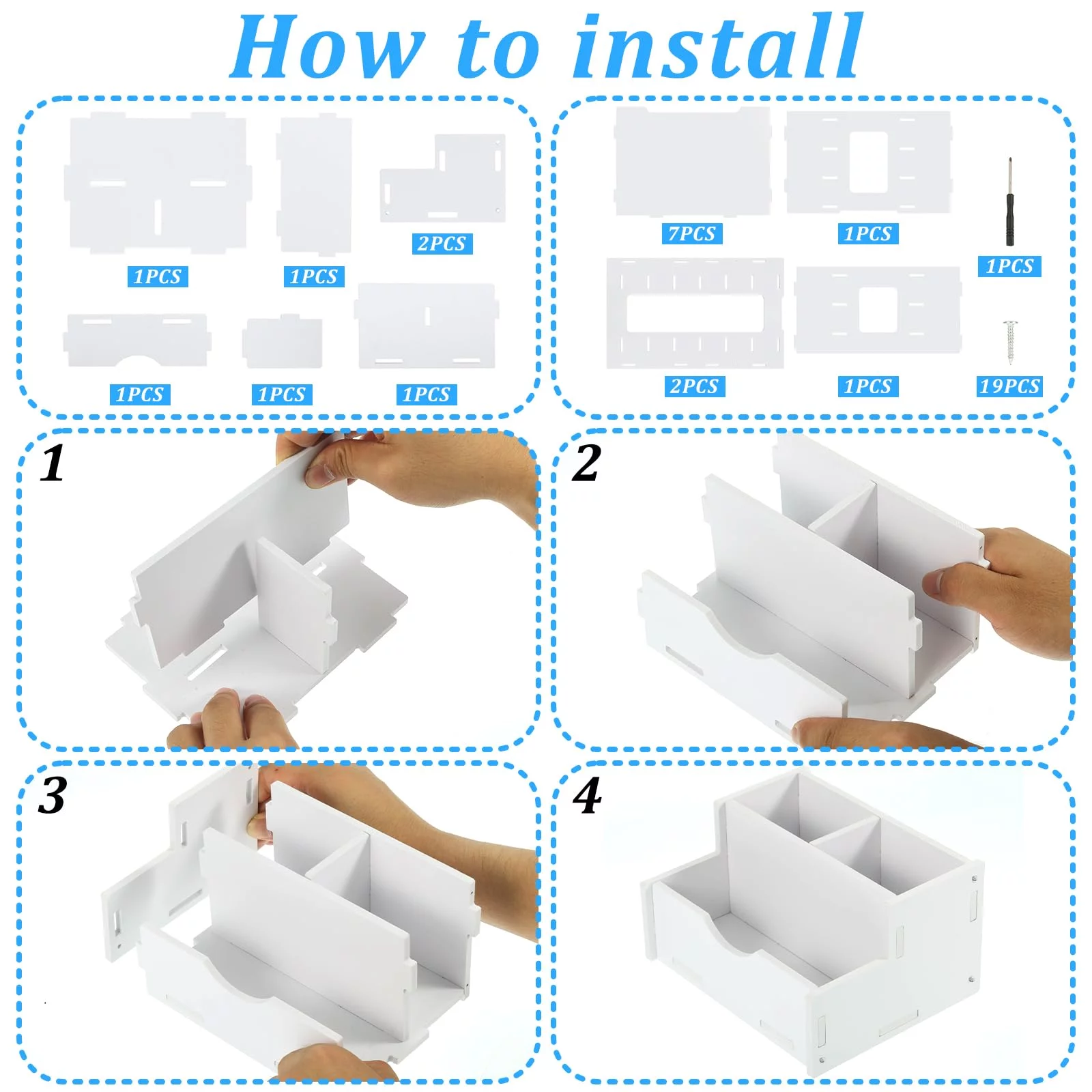 How to install

1PCS
1PCS
2PCS
1PCS
1PCS
1PCS

7PCS
1PCS
1PCS
2PCS
1PCS
19PCS

1

2

3

4