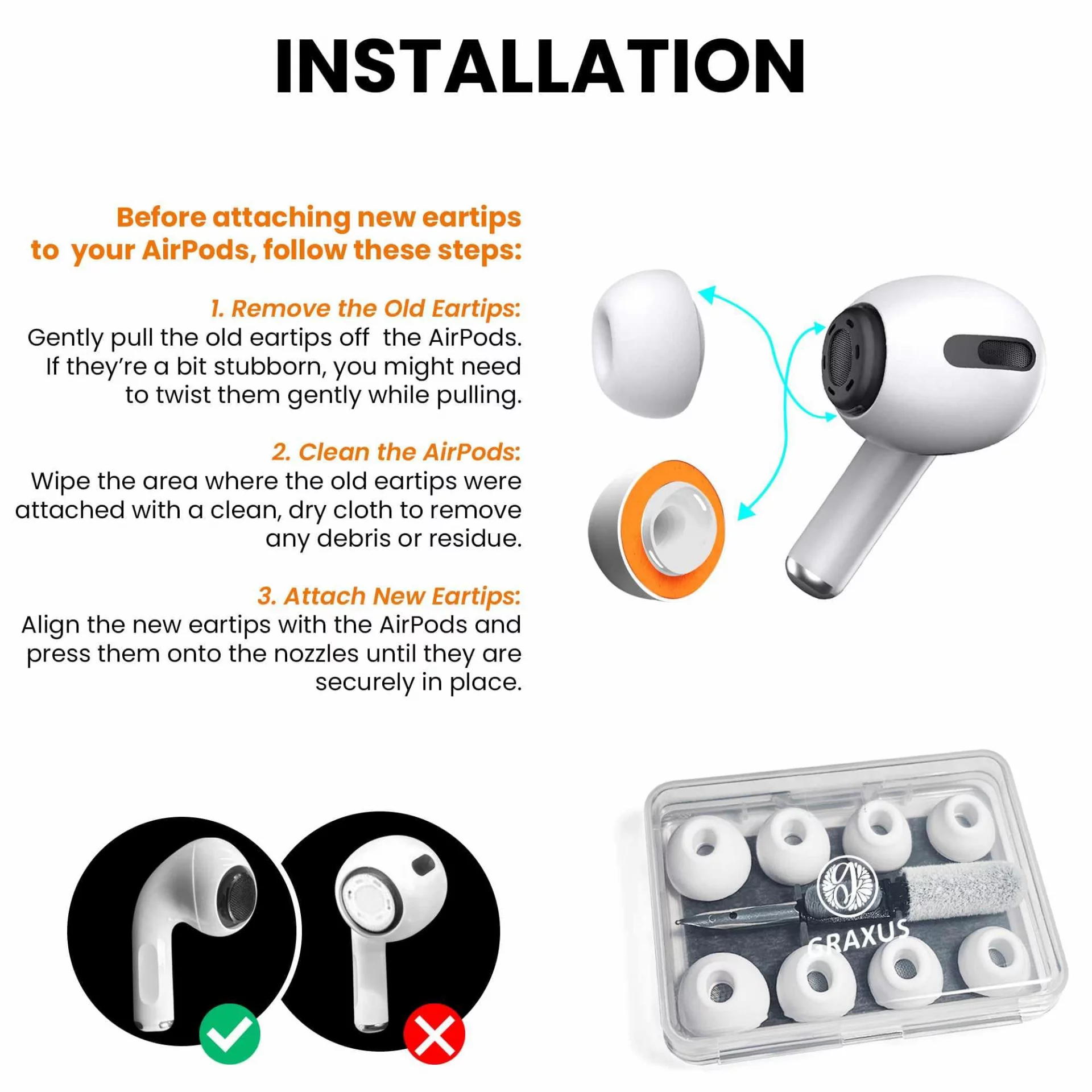 INSTALLATION

Before attaching new eartips to your AirPods, follow these steps:

1. Remove the Old Eartips:
Gently pull the old eartips off the AirPods. If they're a bit stubborn, you might need to twist them gently while pulling.

2. Clean the AirPods:
Wipe the area where the old eartips were attached with a clean, dry cloth to remove any debris or residue.

3. Attach New Eartips:
Align the new eartips with the AirPods and press them onto the nozzles until they are securely in place.

GRAXUS