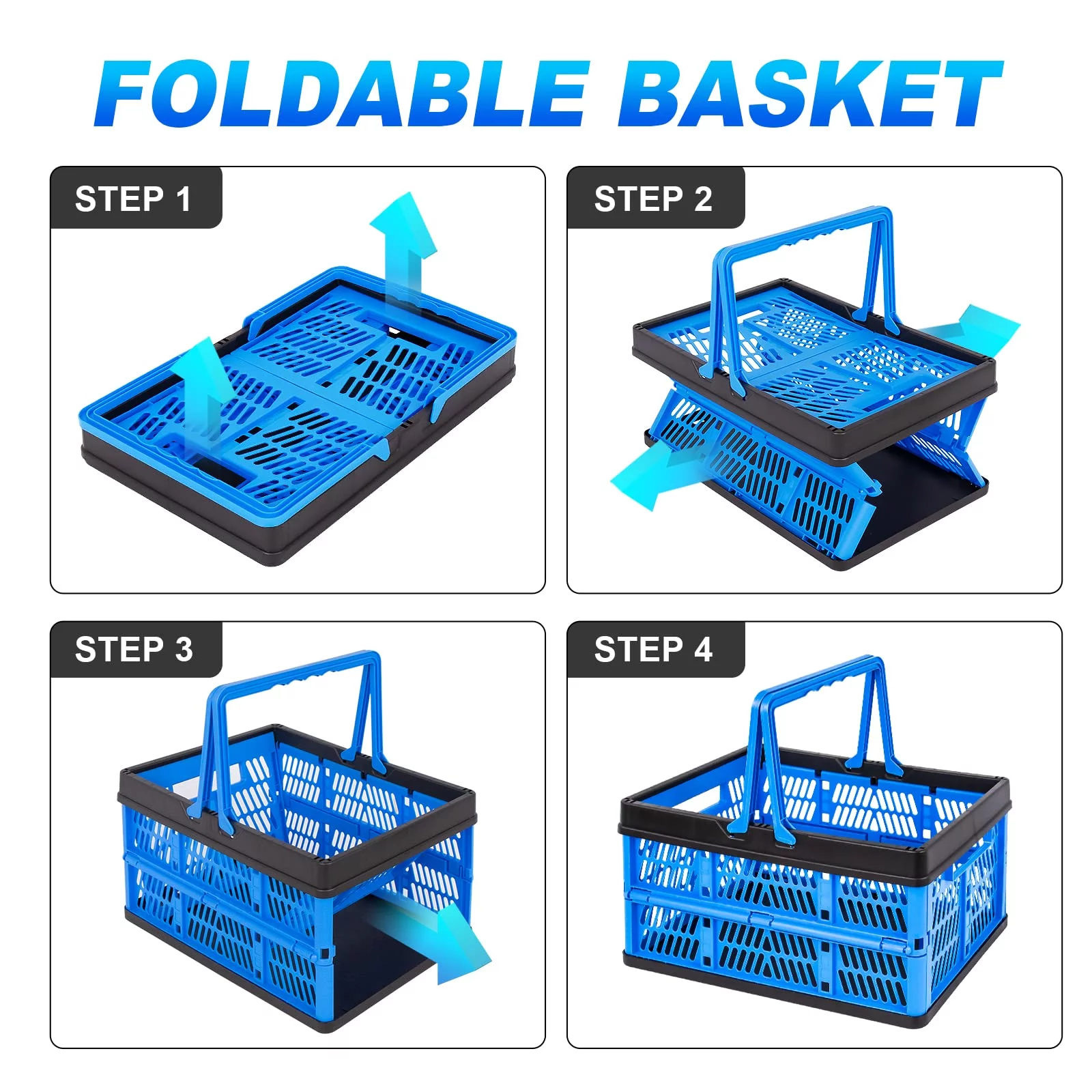 FOLDABLE BASKET

STEP 1

STEP 2

STEP 3

STEP 4