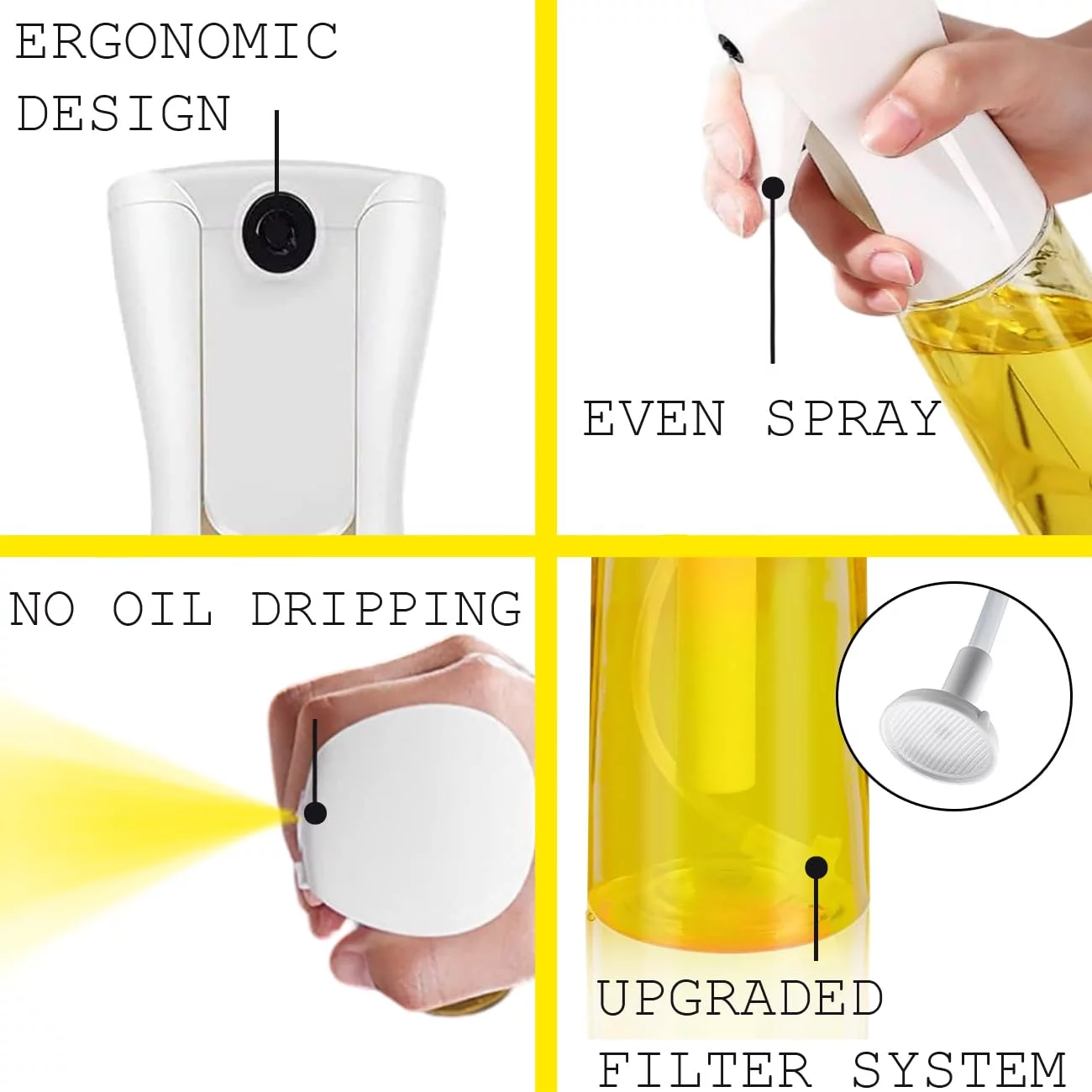 ERGONOMIC DESIGN

EVEN SPRAY

NO OIL DRIPPING

UPGRADED FILTER SYSTEM