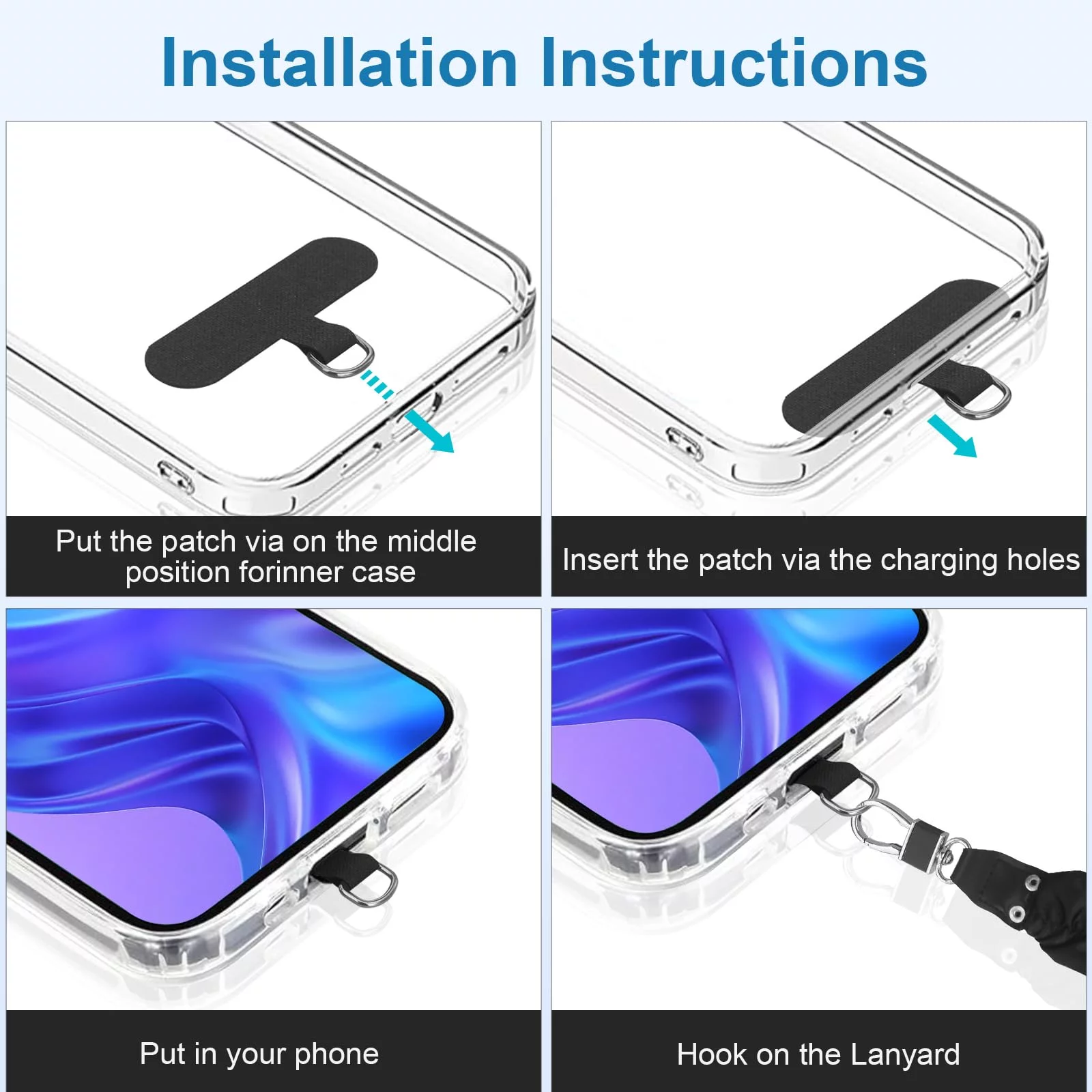 Installation Instructions

Put the patch via on the middle position forinner case

Insert the patch via the charging holes

Put in your phone

Hook on the Lanyard