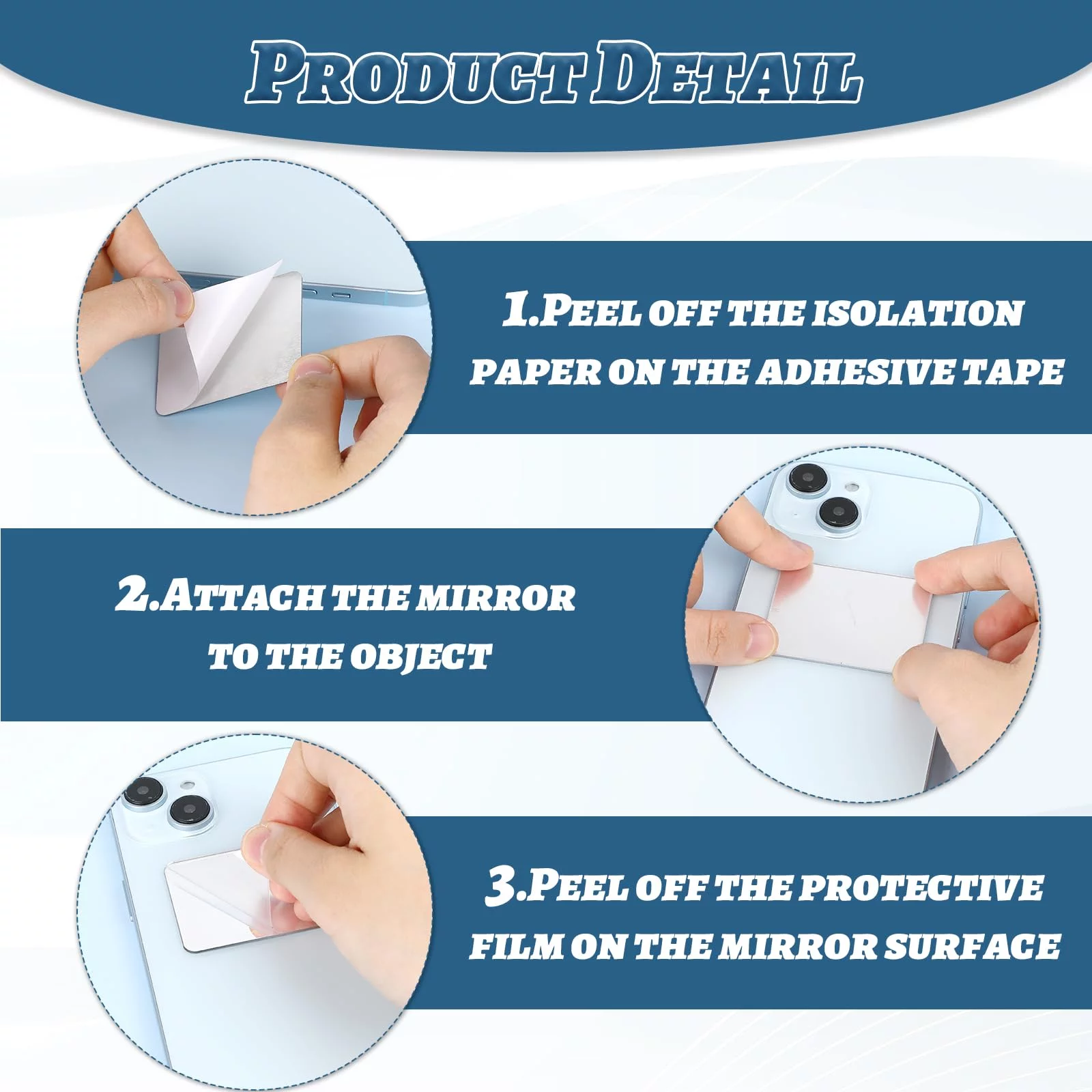 PRODUCT DETAIL

1.PEEL OFF THE ISOLATION PAPER ON THE ADHESIVE TAPE

2.ATTACH THE MIRROR TO THE OBJECT

3.PEEL OFF THE PROTECTIVE FILM ON THE MIRROR SURFACE