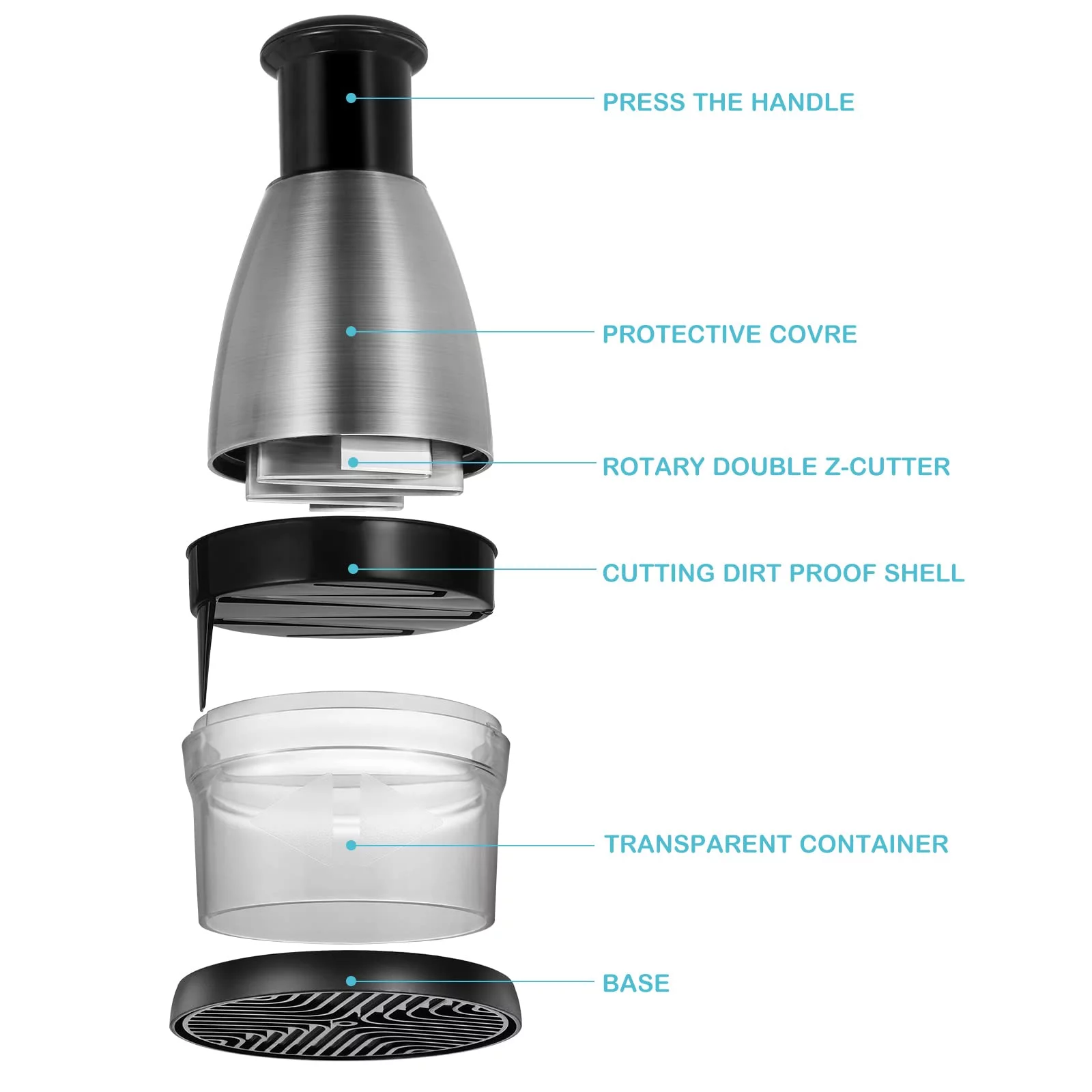 PRESS THE HANDLE

PROTECTIVE COVRE

ROTARY DOUBLE Z-CUTTER

CUTTING DIRT PROOF SHELL

TRANSPARENT CONTAINER

BASE