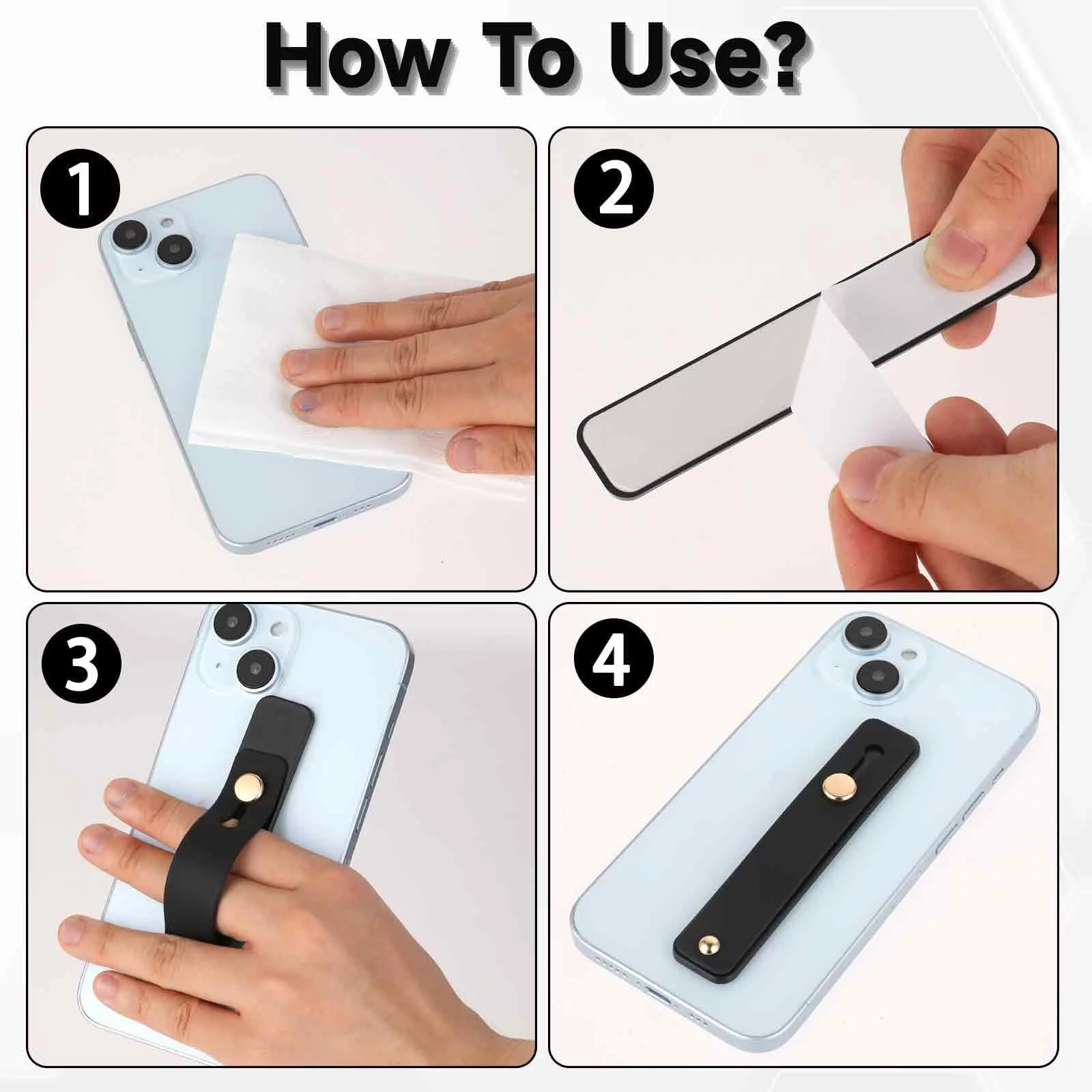 How To Use?

1

2

3

4