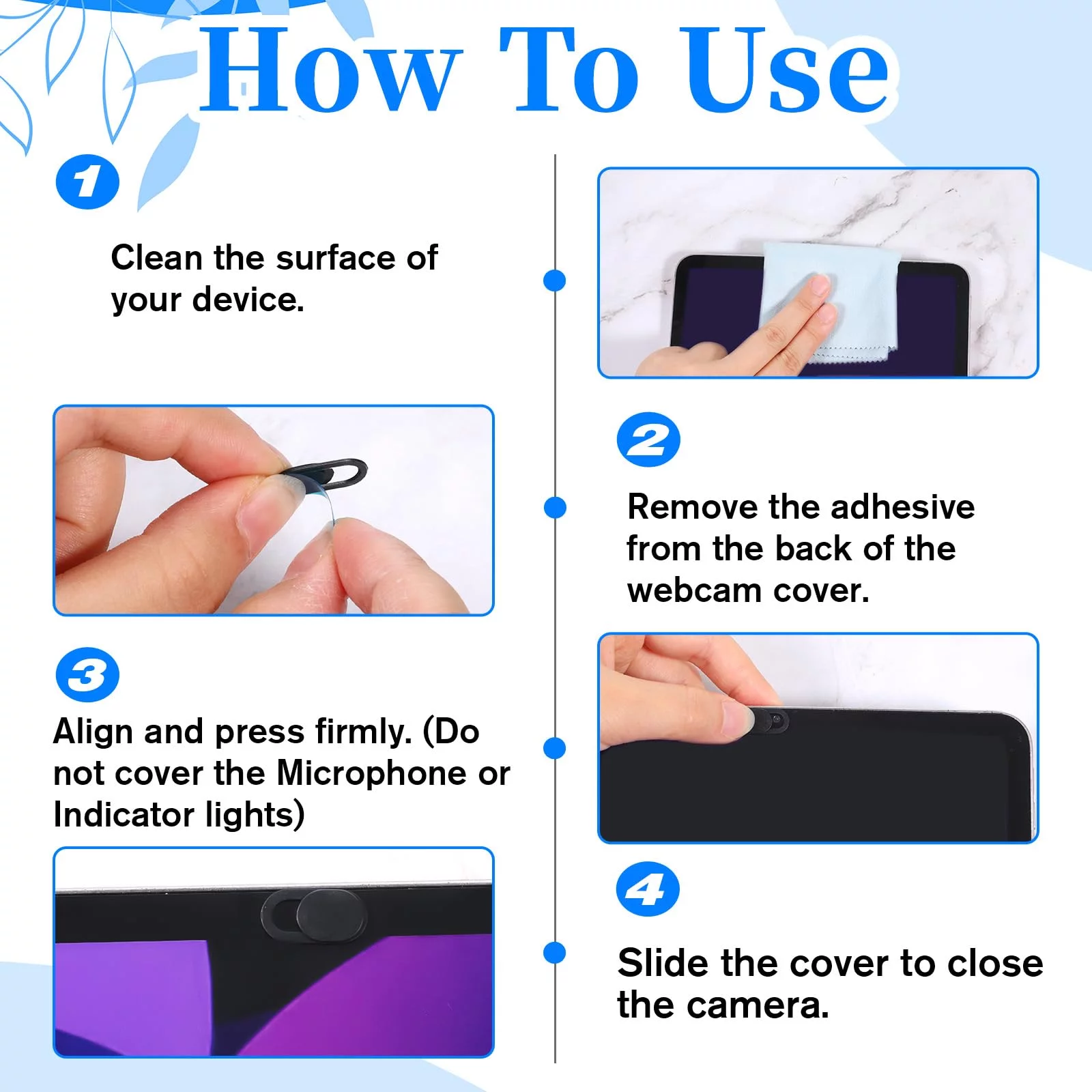 How To Use

1

Clean the surface of your device.

2

Remove the adhesive from the back of the webcam cover.

3

Align and press firmly. (Do not cover the Microphone or Indicator lights)

4

Slide the cover to close the camera.