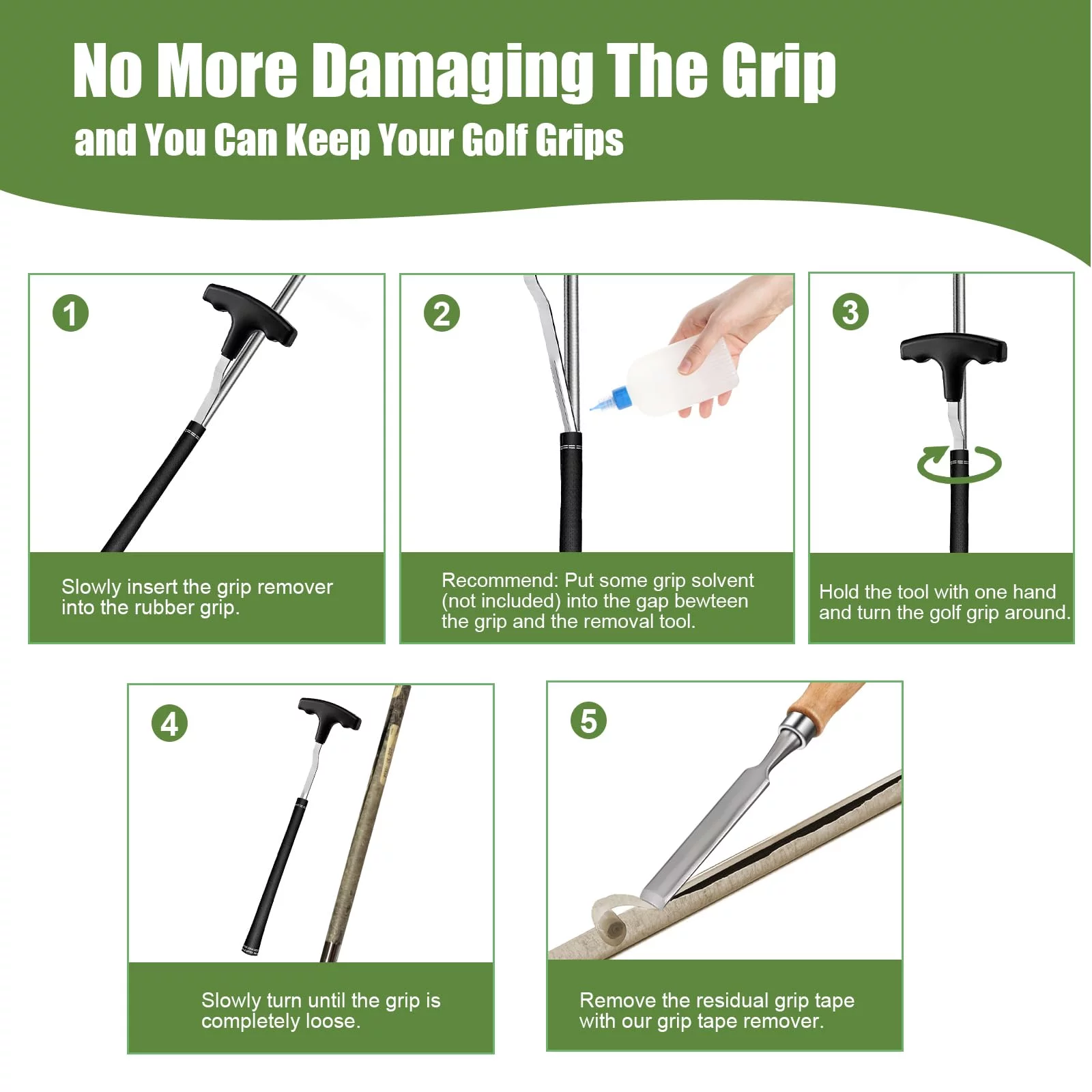 No More Damaging The Grip
and You Can Keep Your Golf Grips

1
Slowly insert the grip remover into the rubber grip.

2
Recommend: Put some grip solvent (not included) into the gap bewteen the grip and the removal tool.

3
Hold the tool with one hand and turn the golf grip around.

4
Slowly turn until the grip is completely loose.

5
Remove the residual grip tape with our grip tape remover.