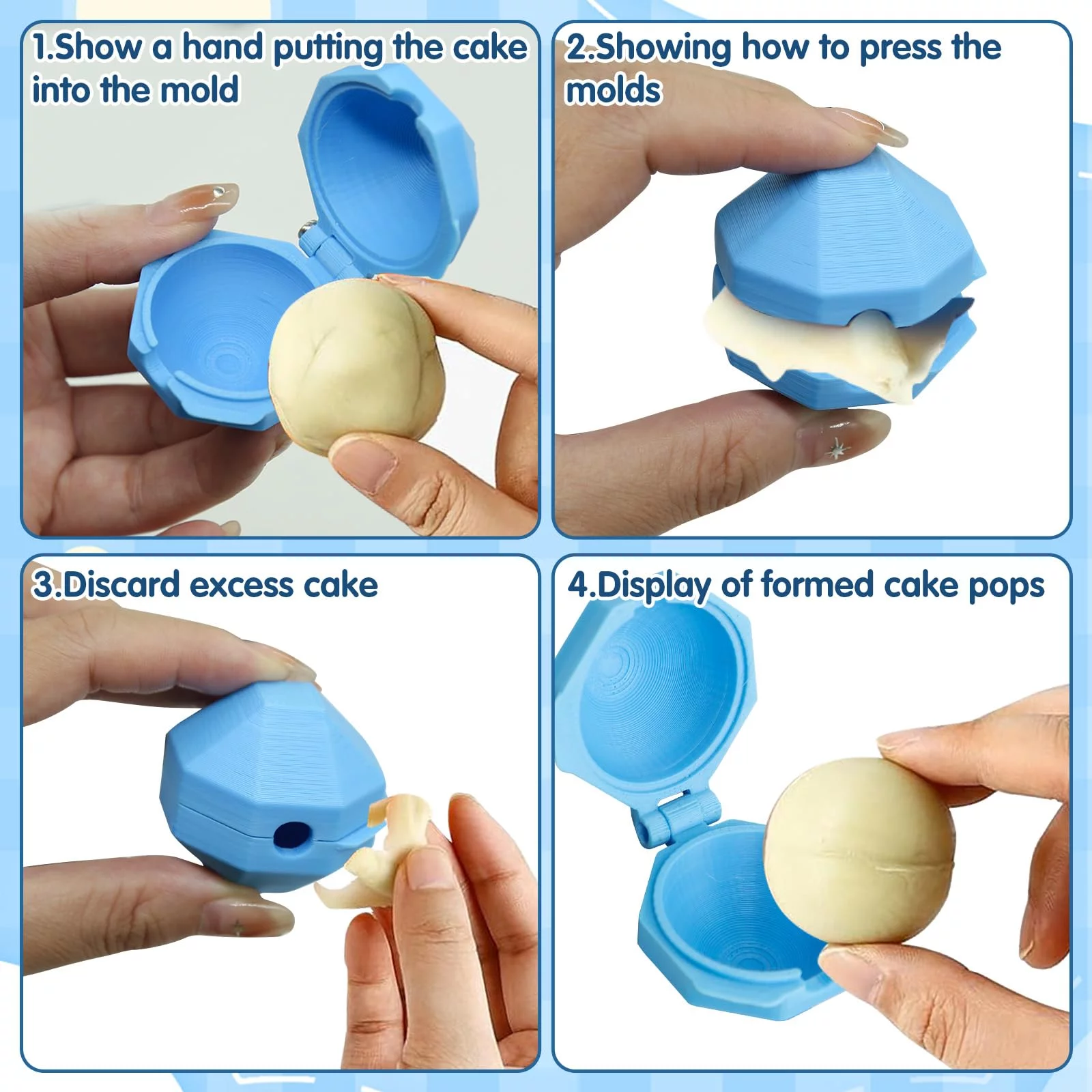 1.Show a hand putting the cake into the mold

2.Showing how to press the molds

3.Discard excess cake

4.Display of formed cake pops