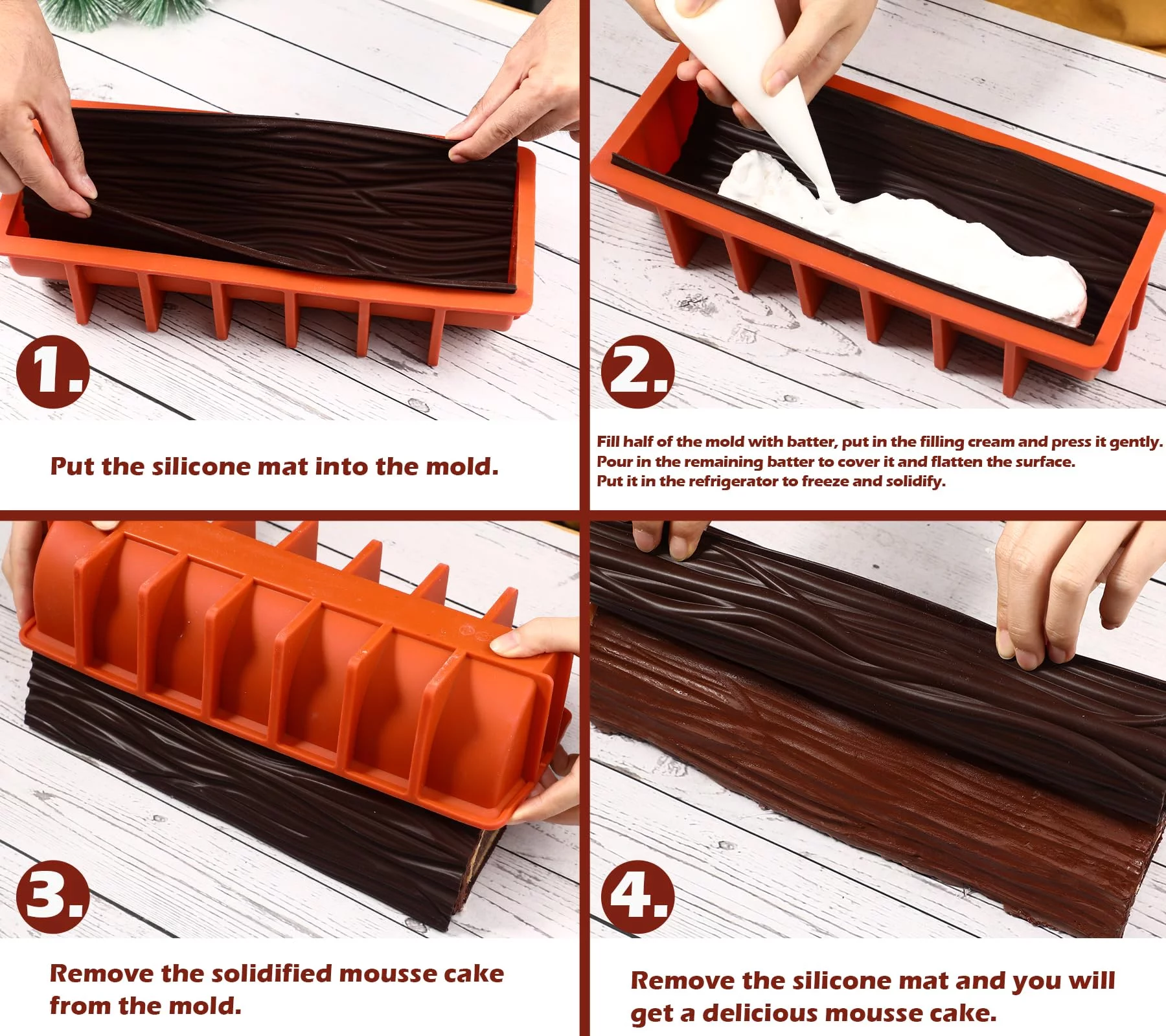 1.

Put the silicone mat into the mold.

2.

Fill half of the mold with batter, put in the filling cream and press it gently.
Pour in the remaining batter to cover it and flatten the surface.
Put it in the refrigerator to freeze and solidify.

3.

Remove the solidified mousse cake from the mold.

4.

Remove the silicone mat and you will get a delicious mousse cake.