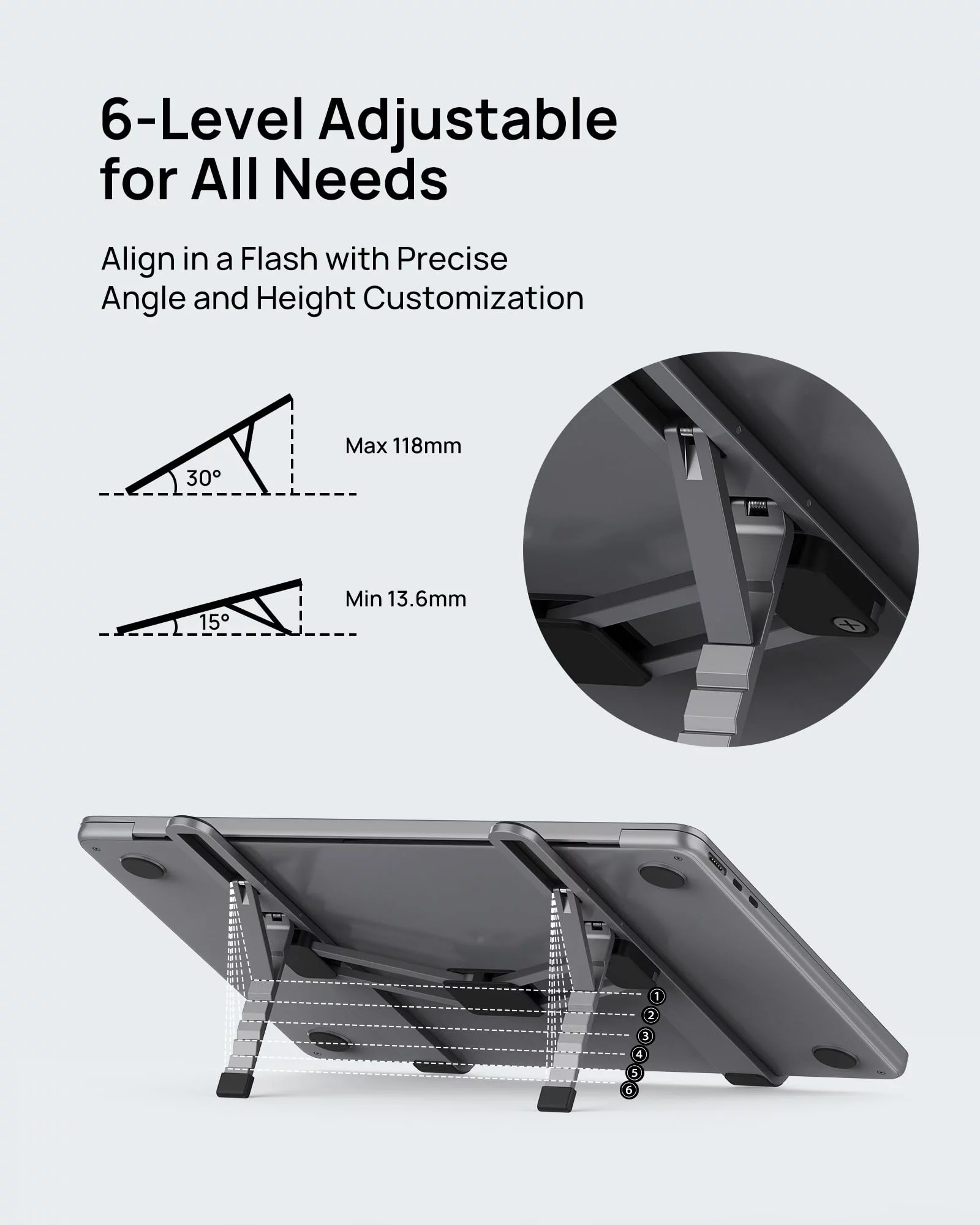 6-Level Adjustable for All Needs

Align in a Flash with Precise Angle and Height Customization

30°

Max 118mm

15°

Min 13.6mm

1
2
3
4
5
6