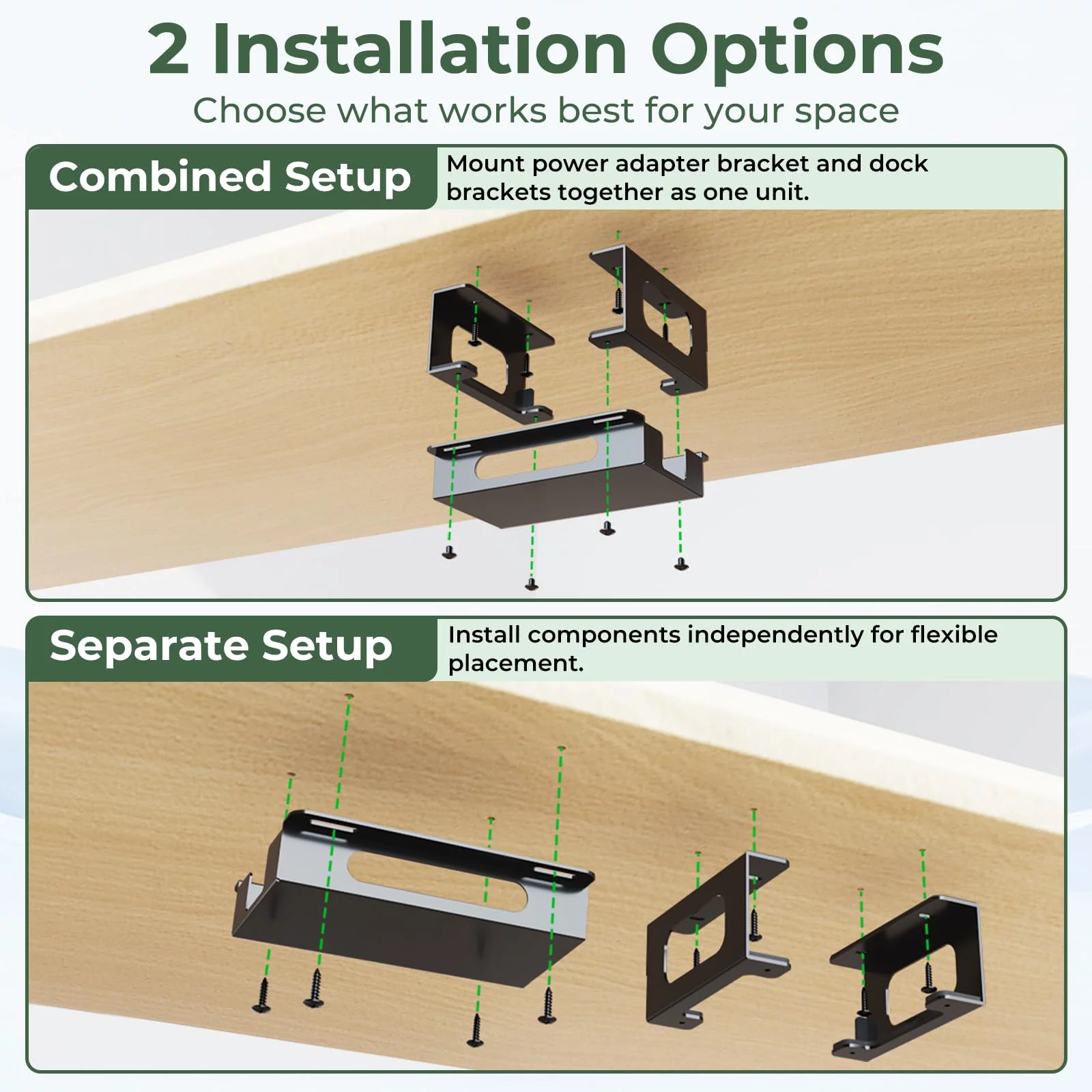 2 Installation Options

Choose what works best for your space

Combined Setup

Mount power adapter bracket and dock brackets together as one unit.

Separate Setup

Install components independently for flexible placement.