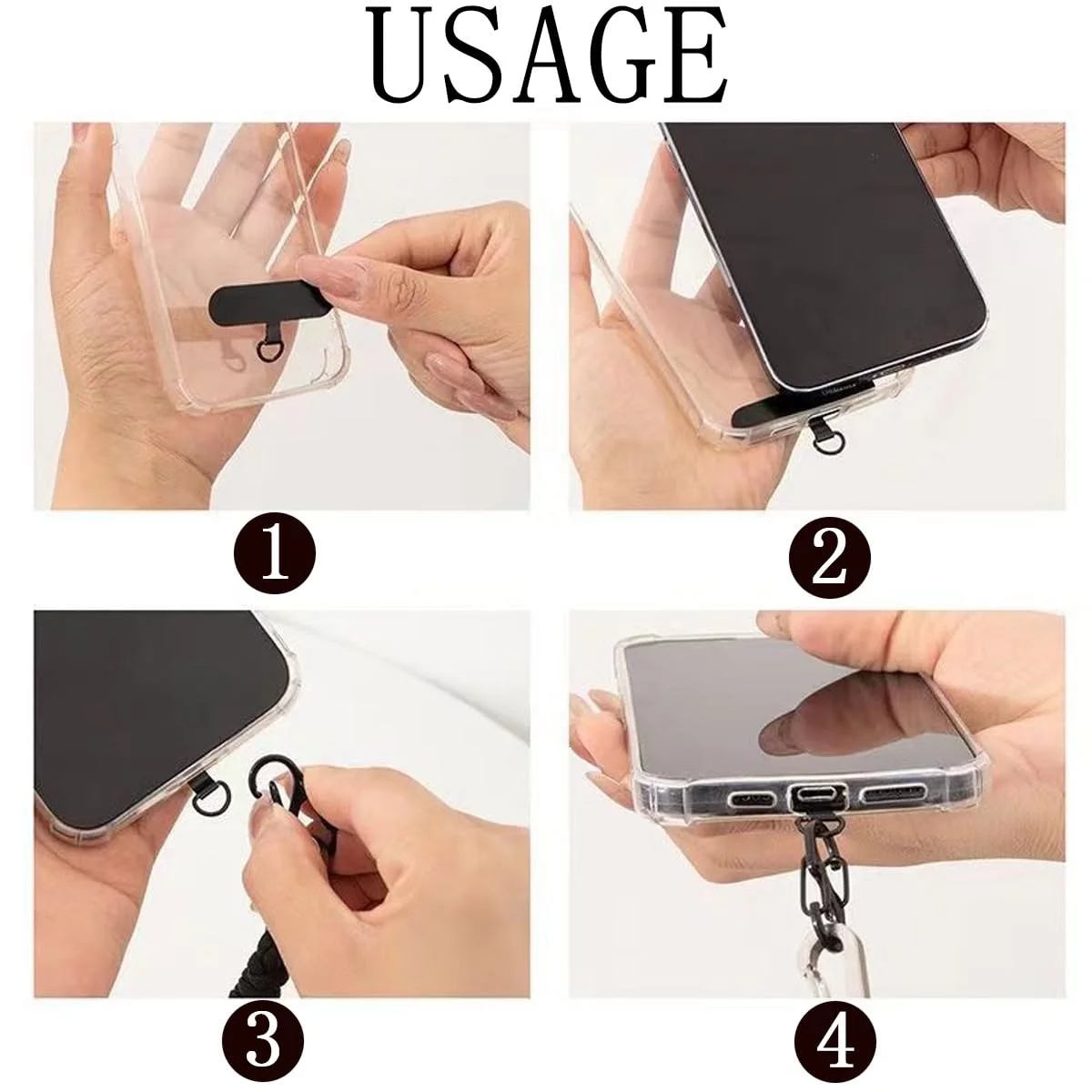 USAGE

1

2

3

4