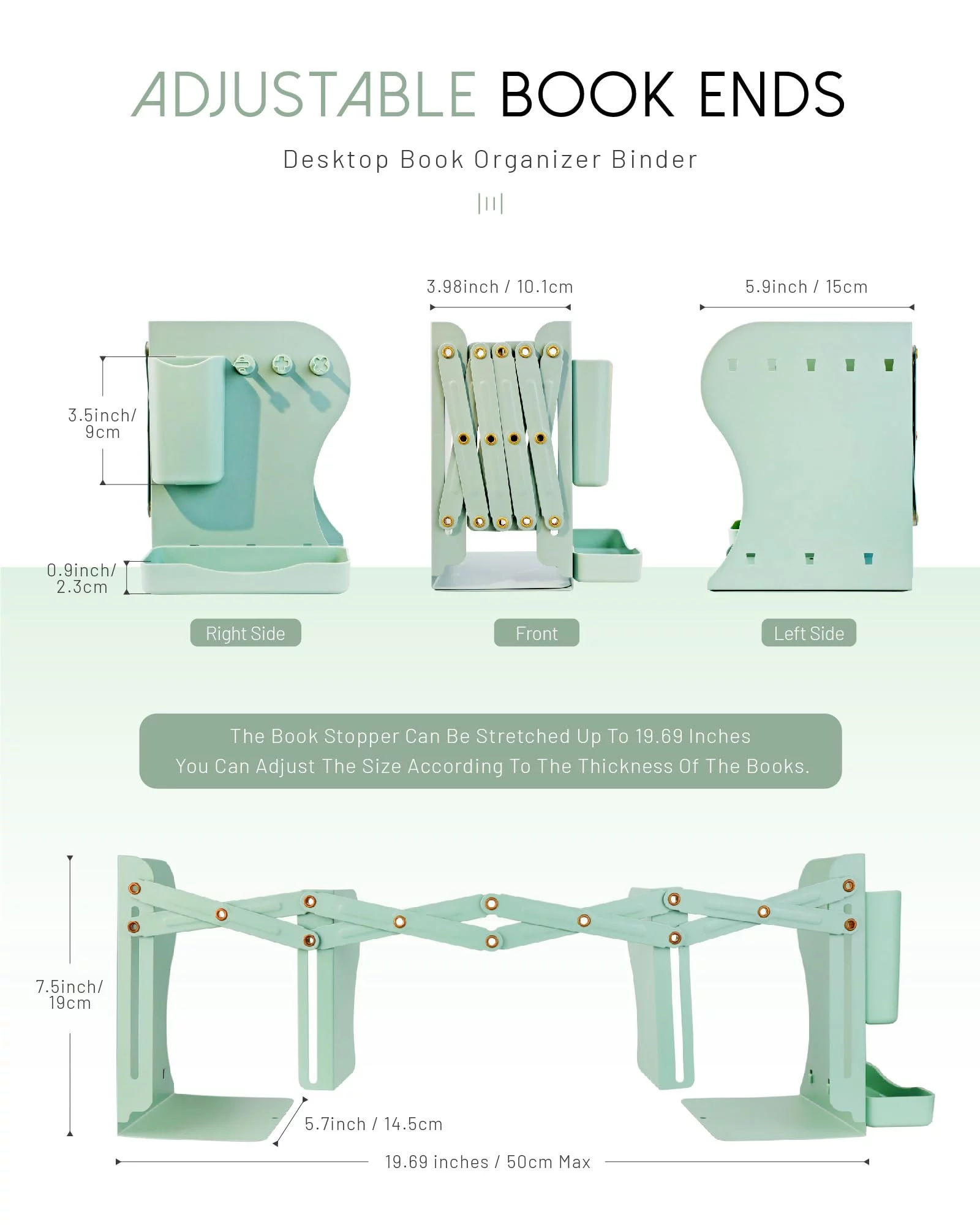 ADJUSTABLE BOOK ENDS

Desktop Book Organizer Binder

3.98inch / 10.1cm

5.9inch / 15cm

3.5inch/ 9cm

0.9inch/ 2.3cm

Right Side

Front

Left Side

The Book Stopper Can Be Stretched Up To 19.69 Inches
You Can Adjust The Size According To The Thickness Of The Books.

7.5inch/ 19cm

5.7inch / 14.5cm

19.69 inches / 50cm Max