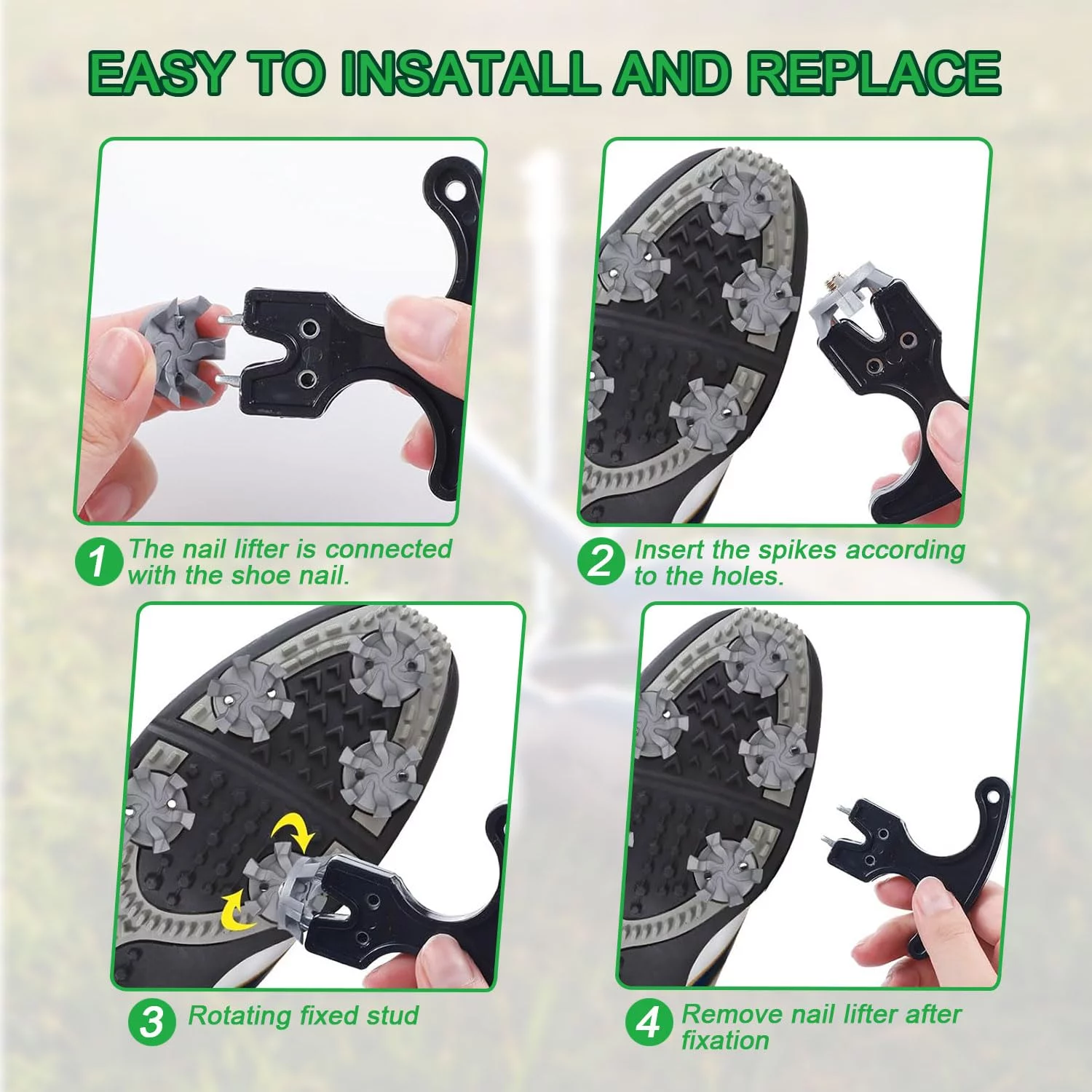 EASY TO INSATALL AND REPLACE

1 The nail lifter is connected with the shoe nail.

2 Insert the spikes according to the holes.

3 Rotating fixed stud

4 Remove nail lifter after fixation