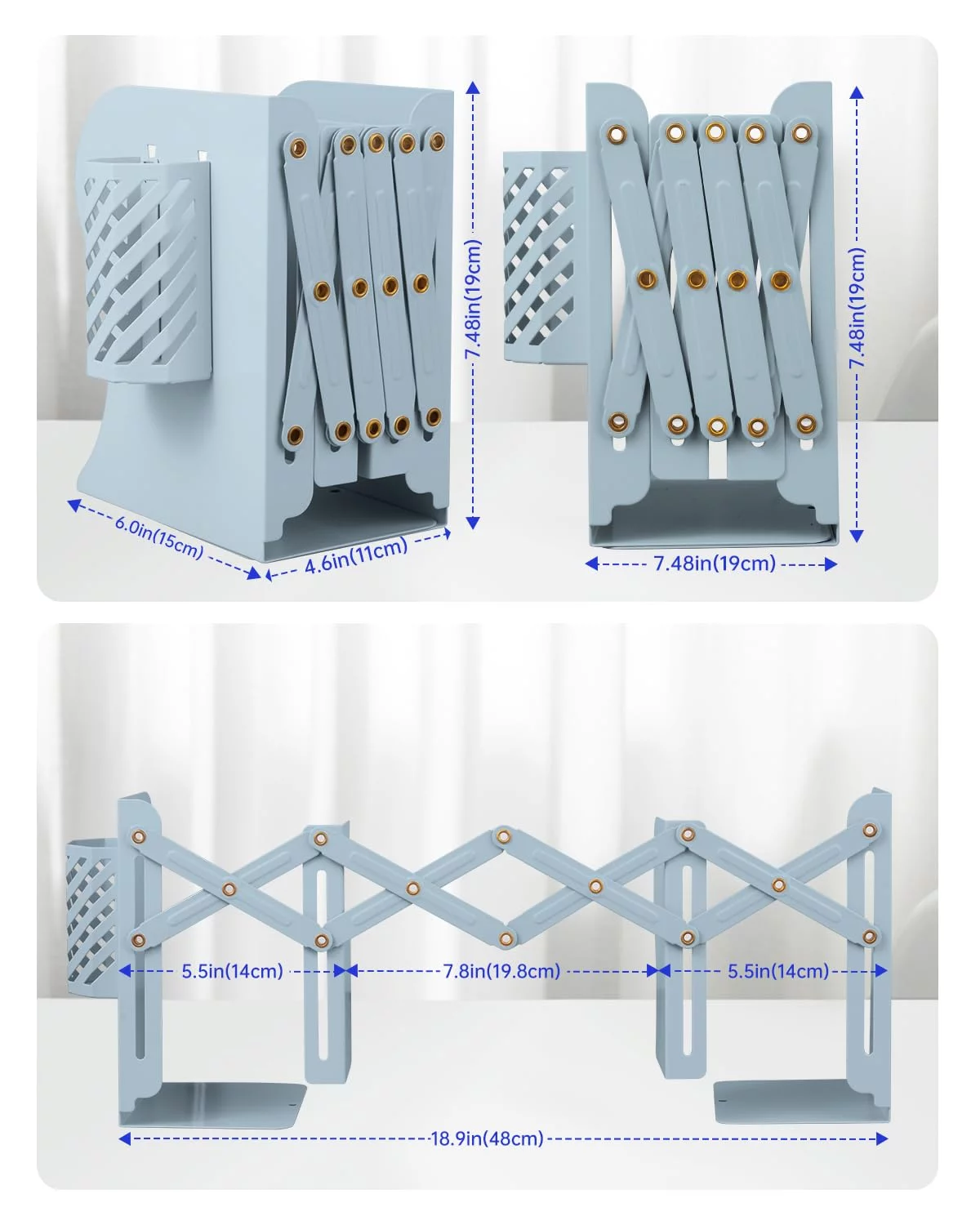 7.48in(19cm)
6.0in(15cm)
4.6in(11cm)
7.48in(19cm)
7.48in(19cm)
5.5in(14cm)
7.8in(19.8cm)
5.5in(14cm)
18.9in(48cm)