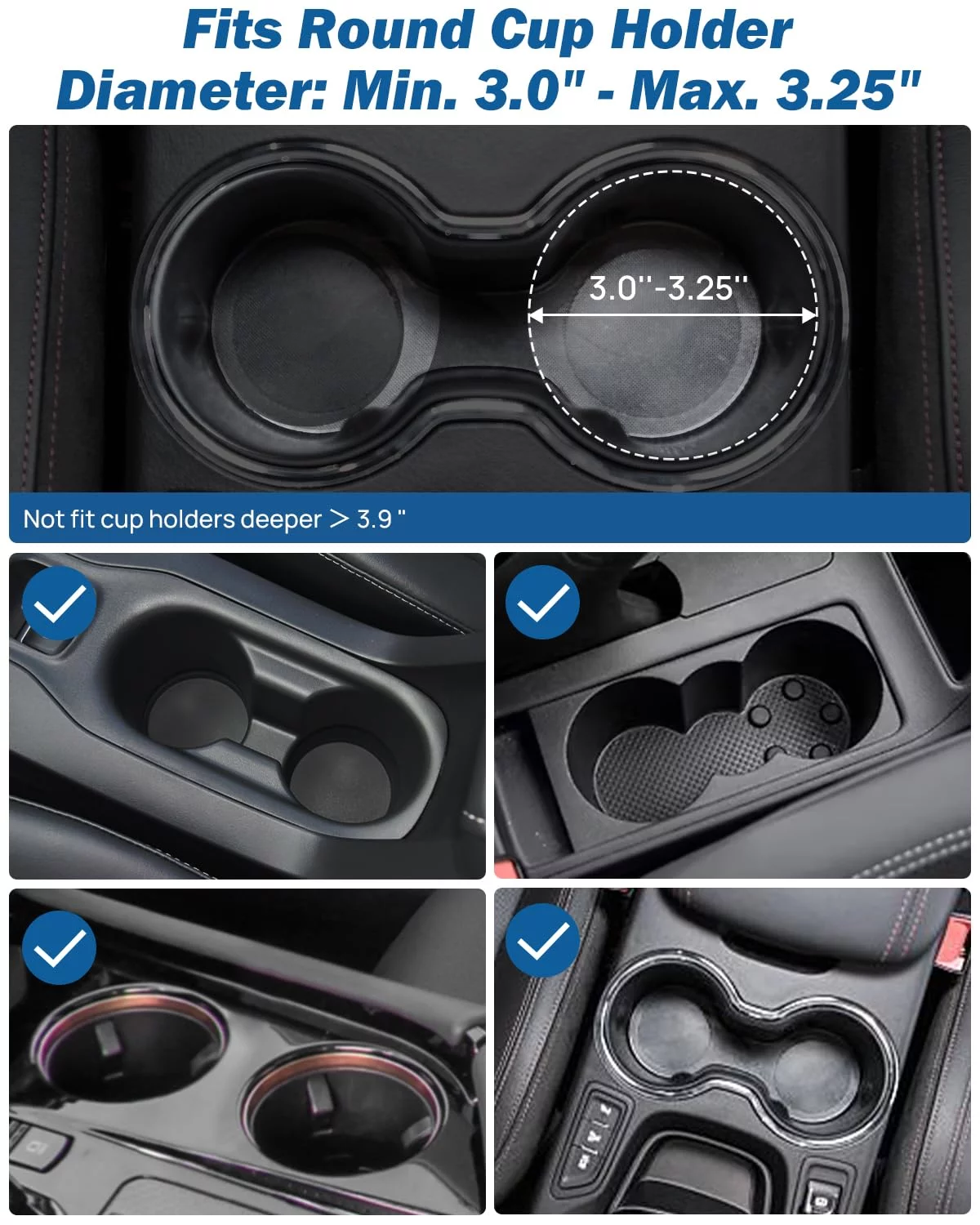 Fits Round Cup Holder
Diameter: Min. 3.0" - Max. 3.25"

3.0''-3.25''

Not fit cup holders deeper > 3.9 "